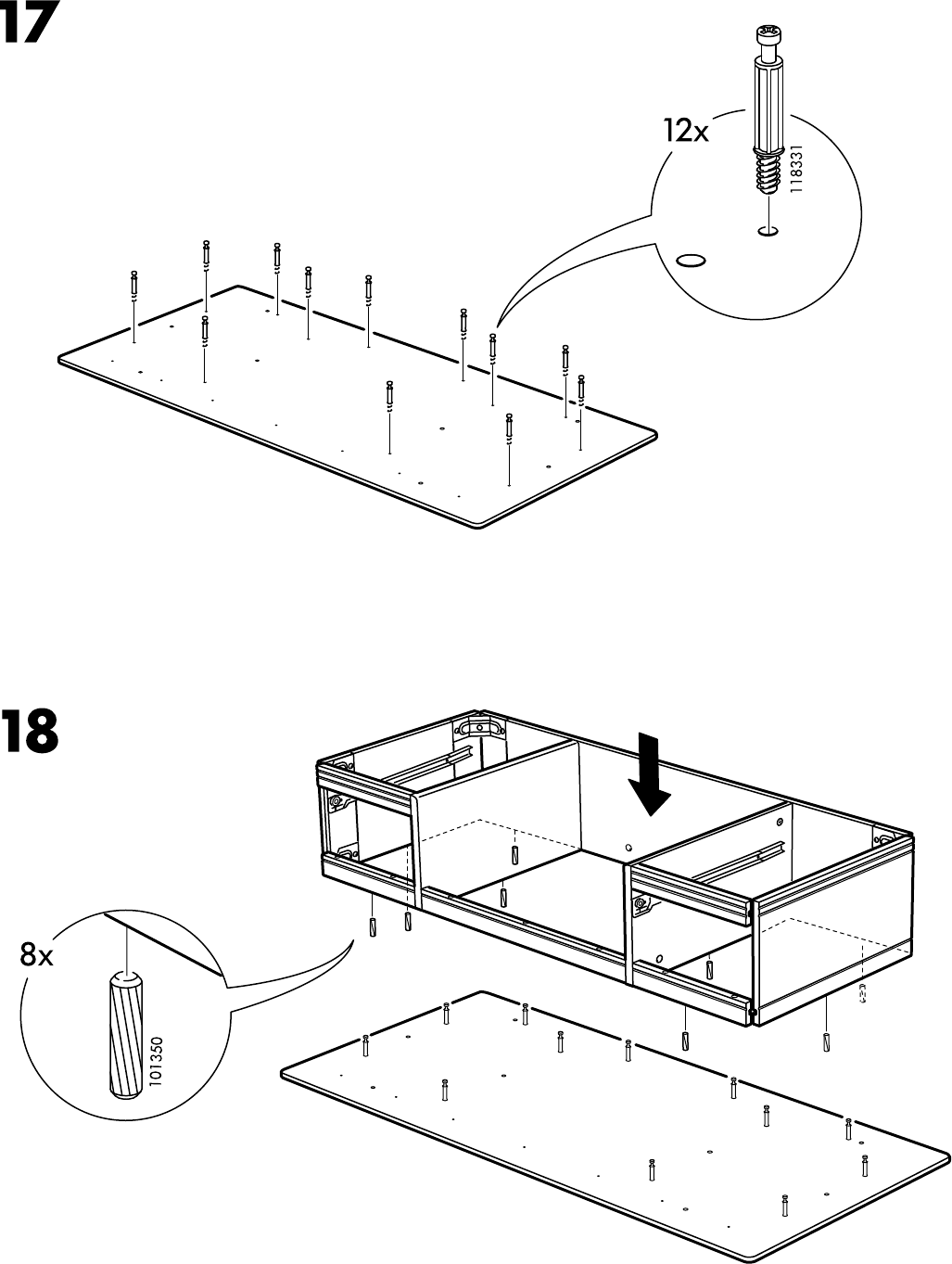 17

12x

118331

18

8x

101350