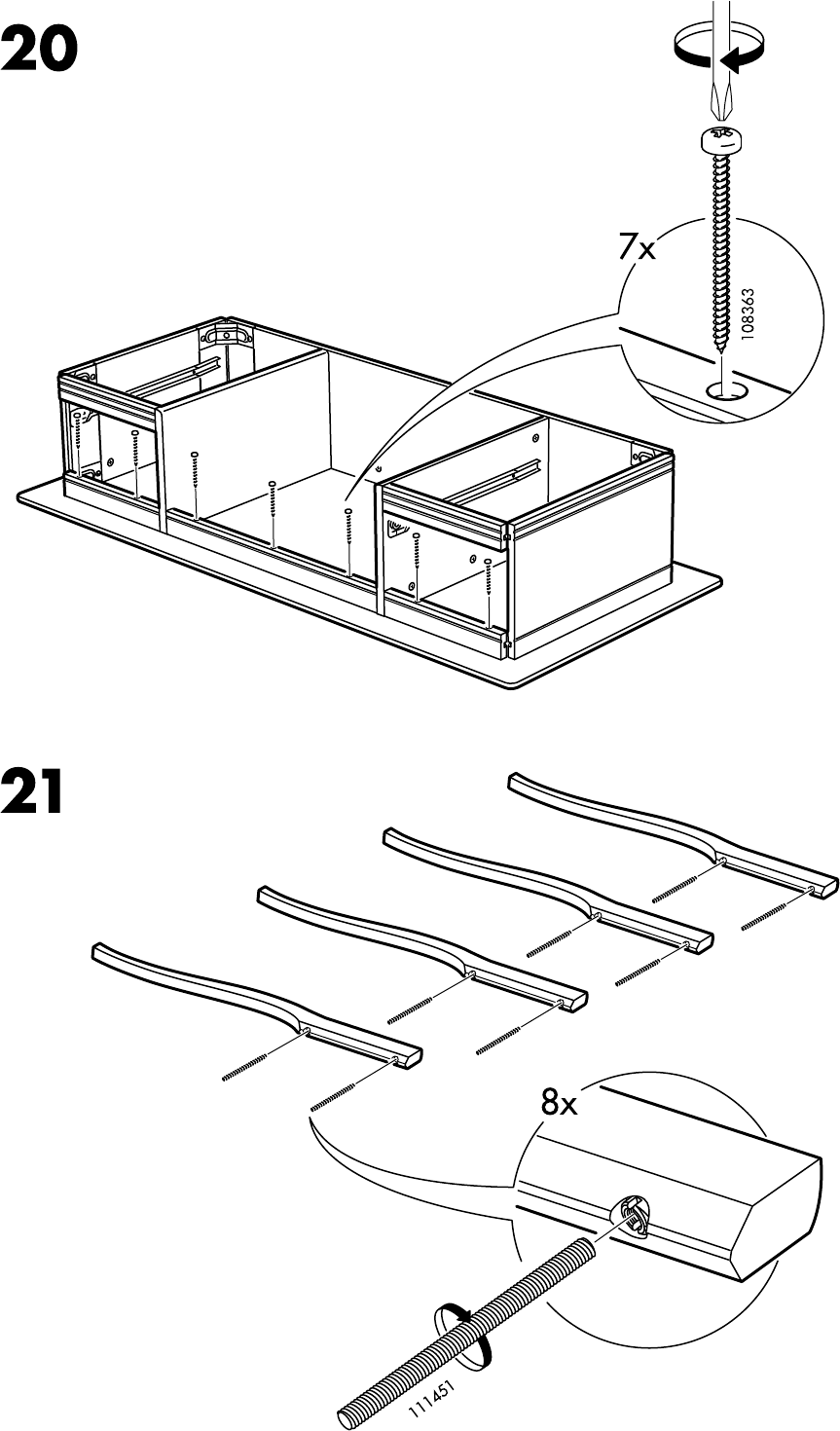 20

7x

108363

21

8x

111451