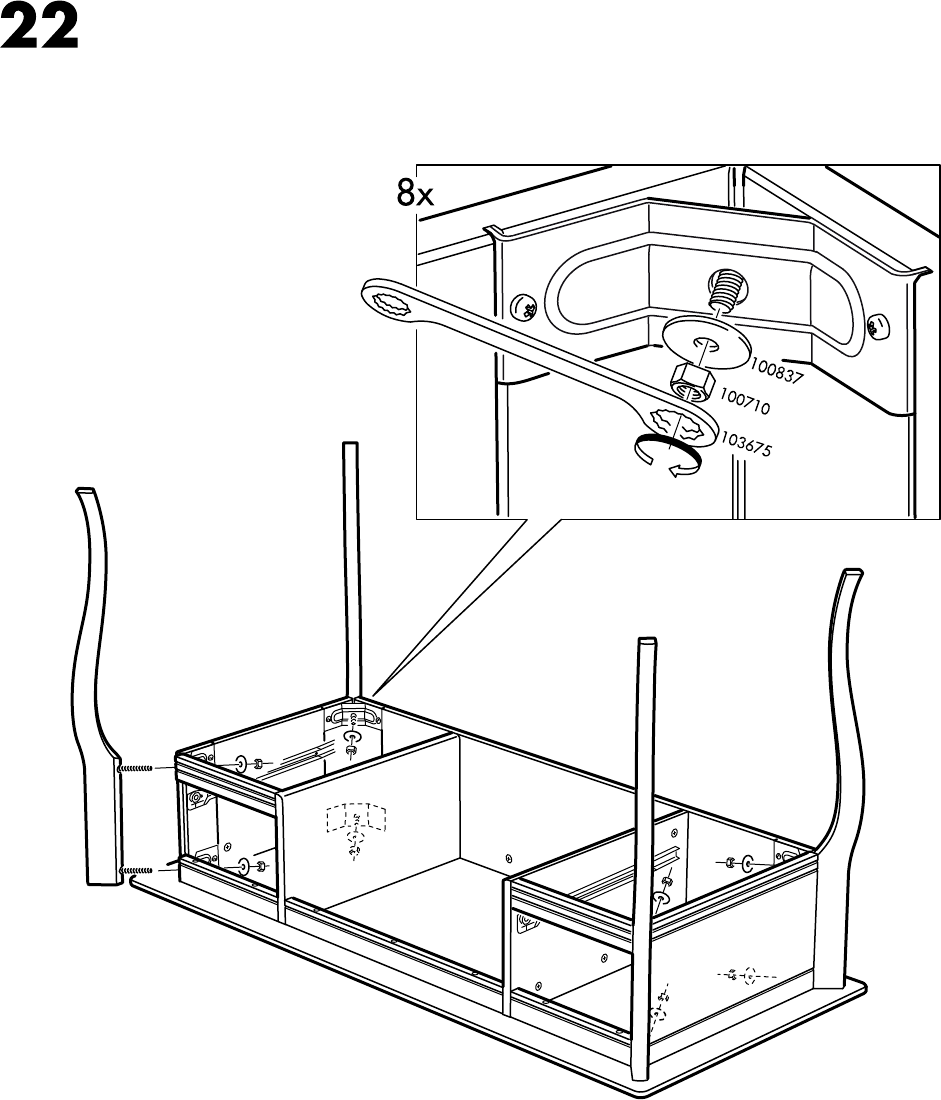 22

8x

100837
100710
103675