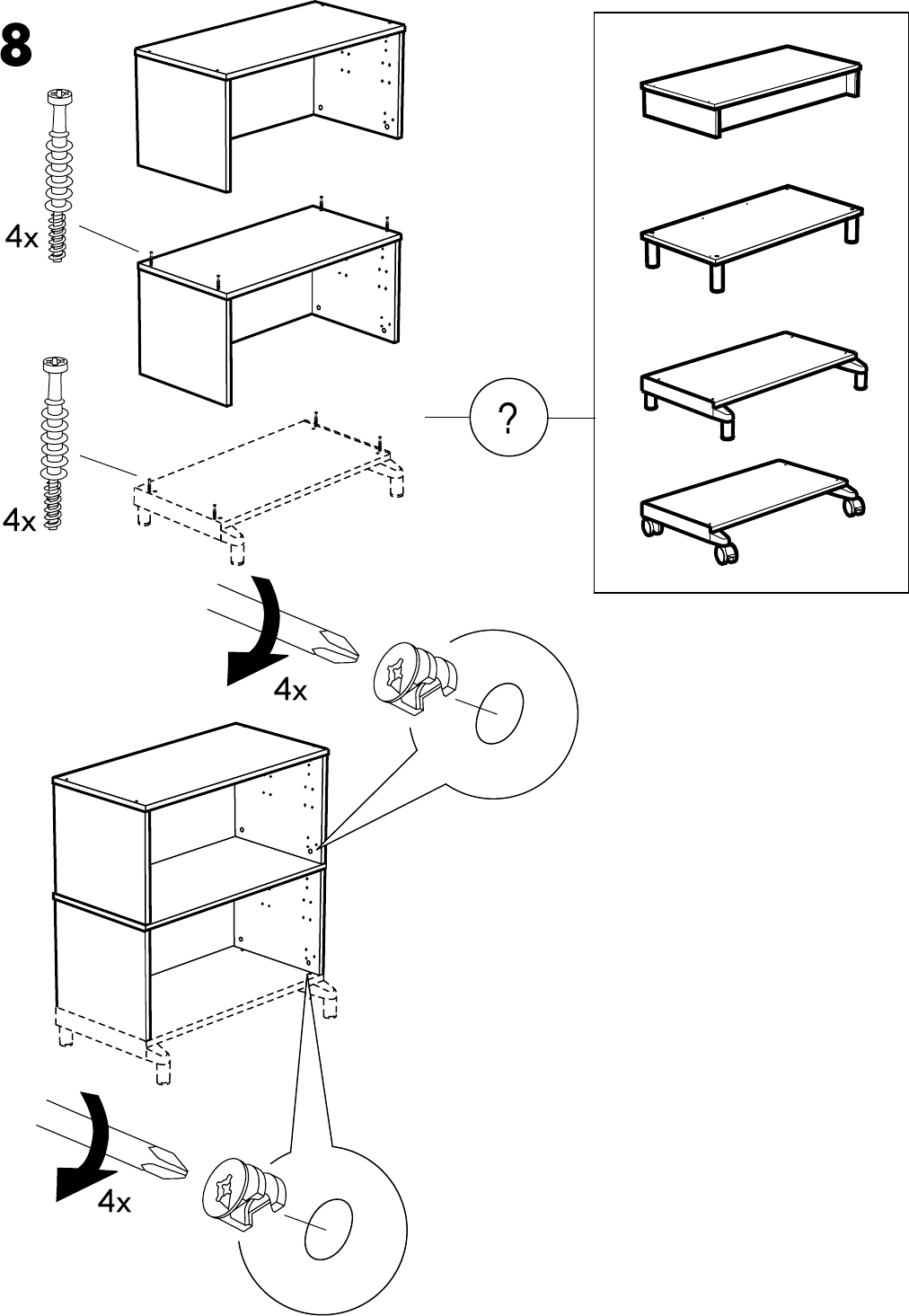 8

4x

4x

?

4x

4x