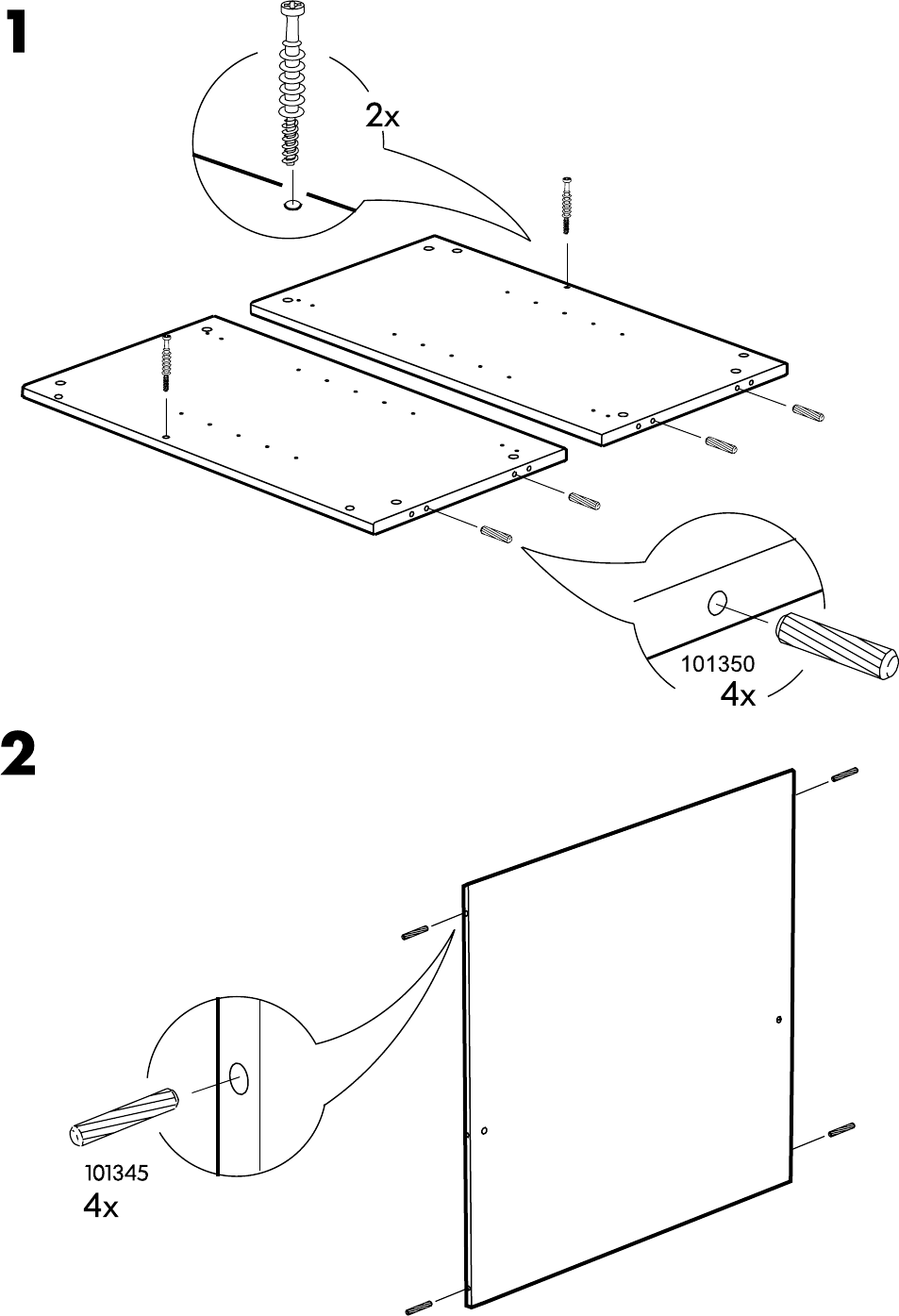 1

2x

101350
4x

2

101345
4x