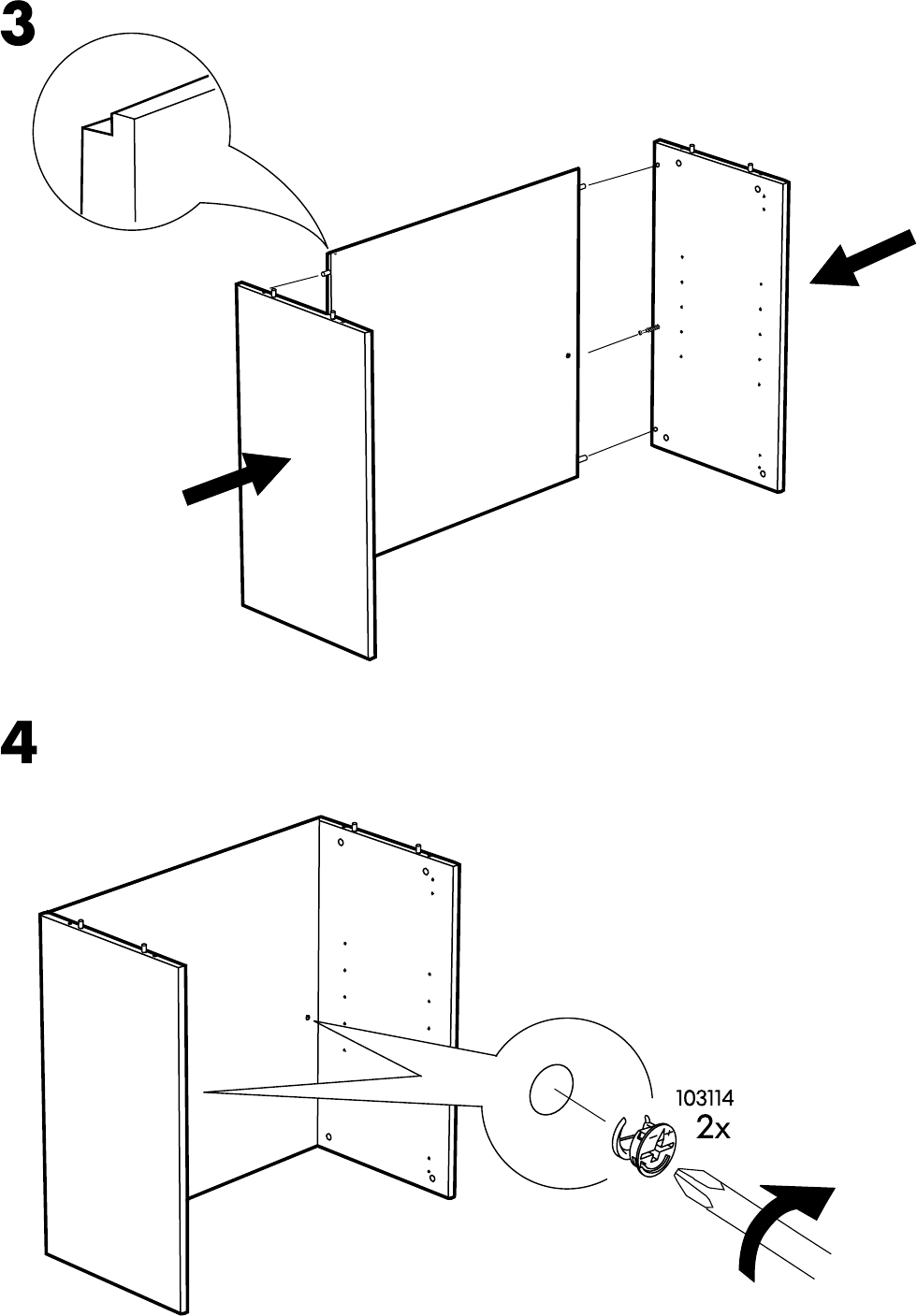 3

4

103114
2x