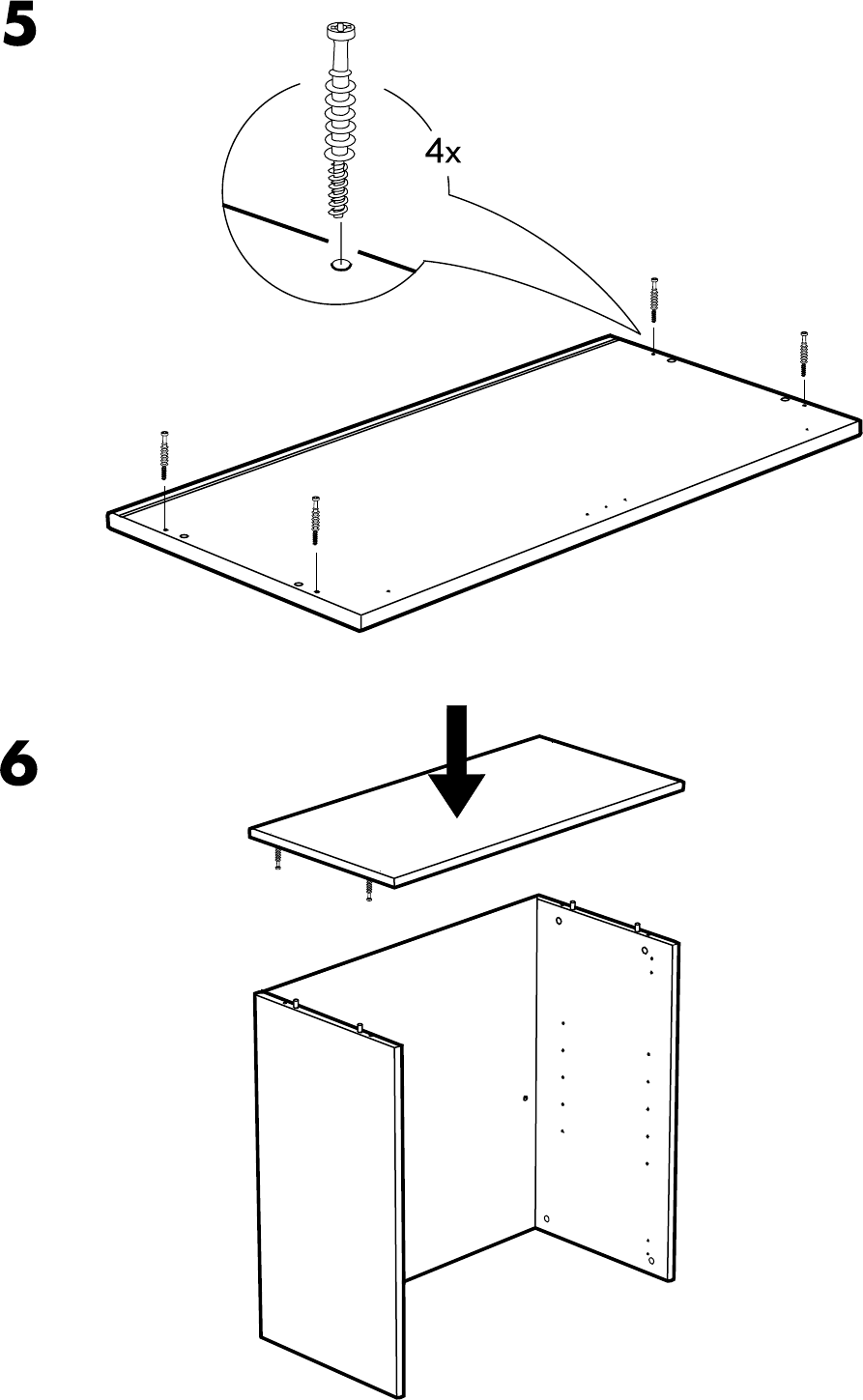 5

4x

6