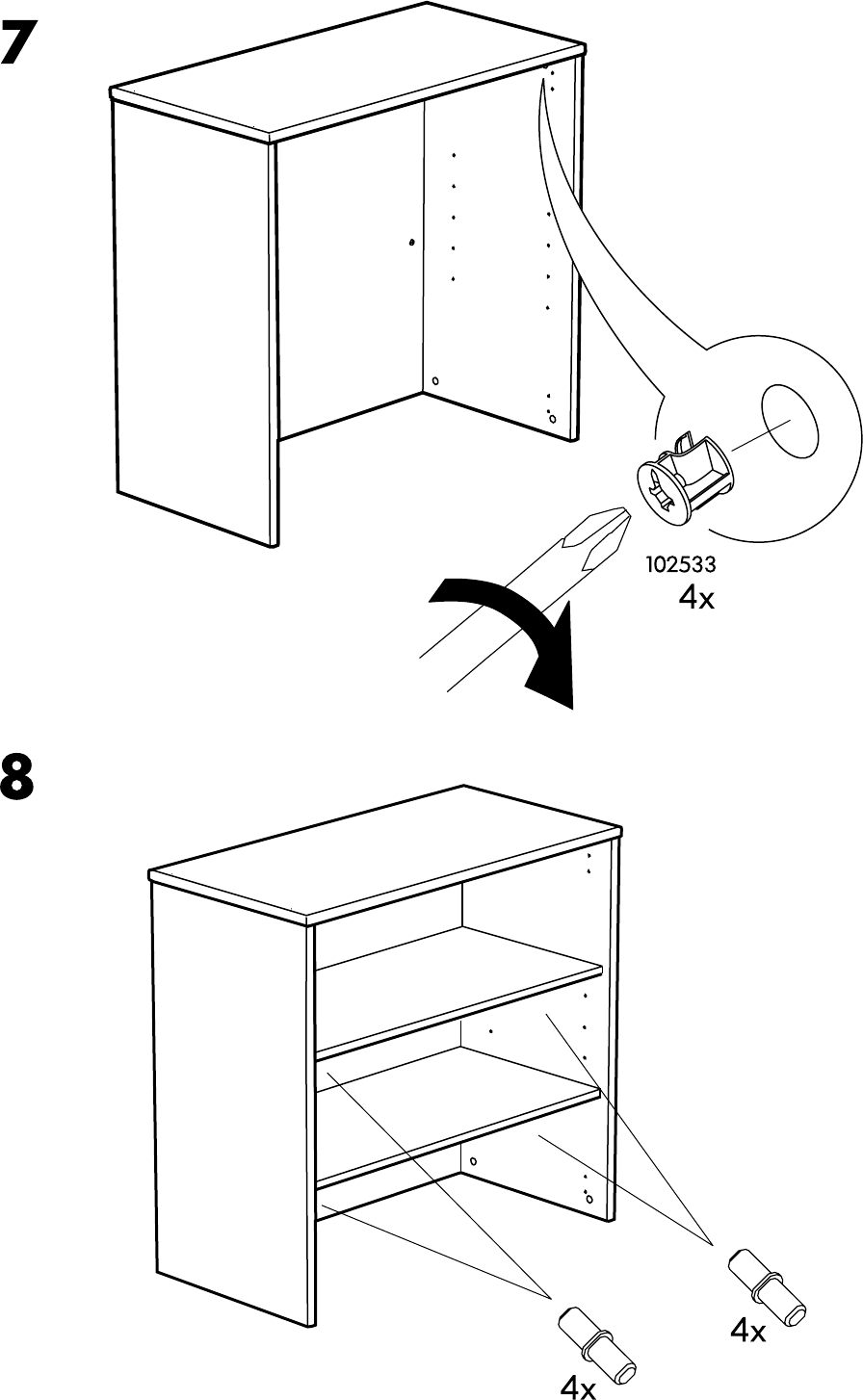 7

102533
4x

8

4x

4x