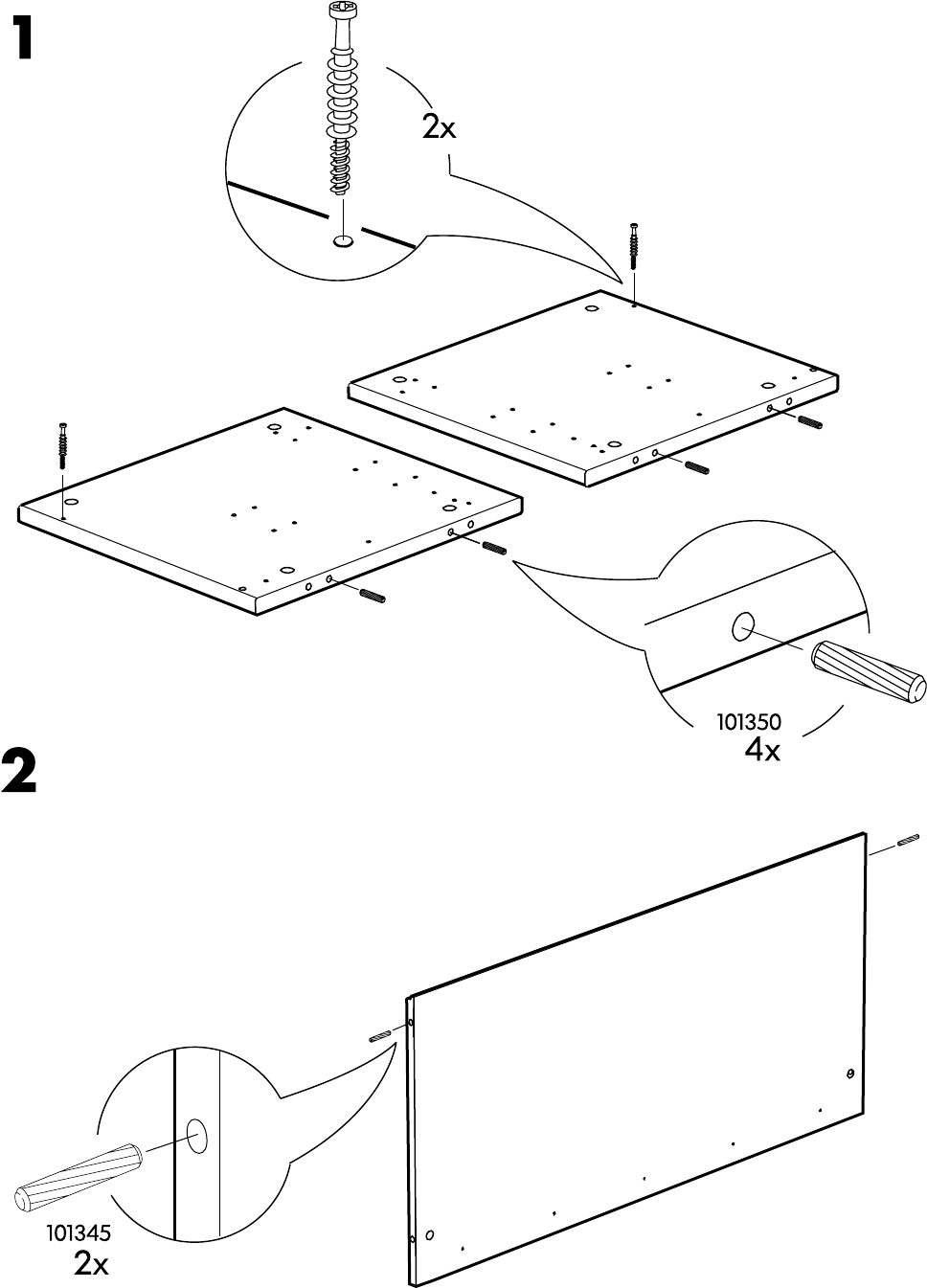 1

2x

101350
4x

2

101345
2x