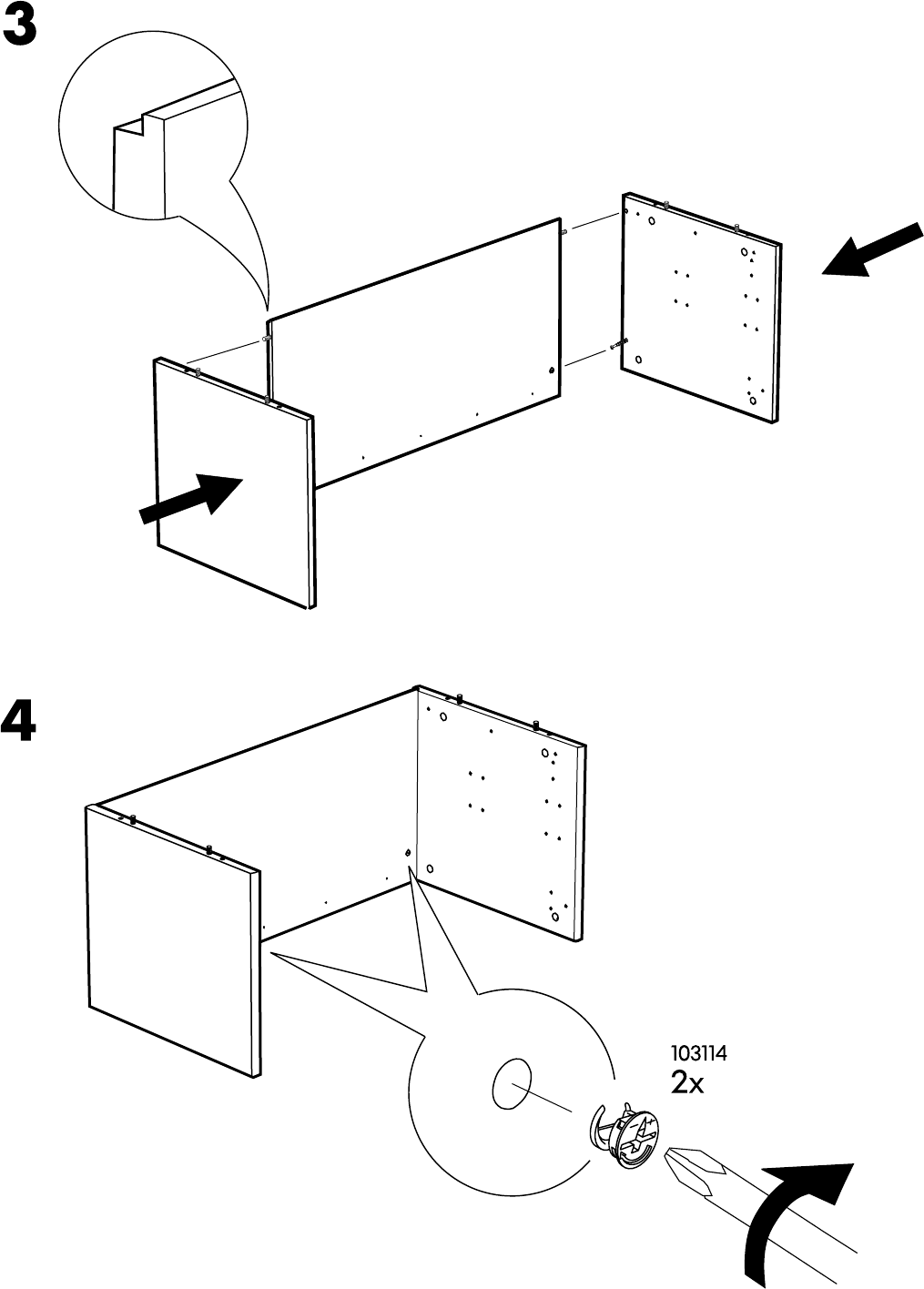 3

4

103114
2x