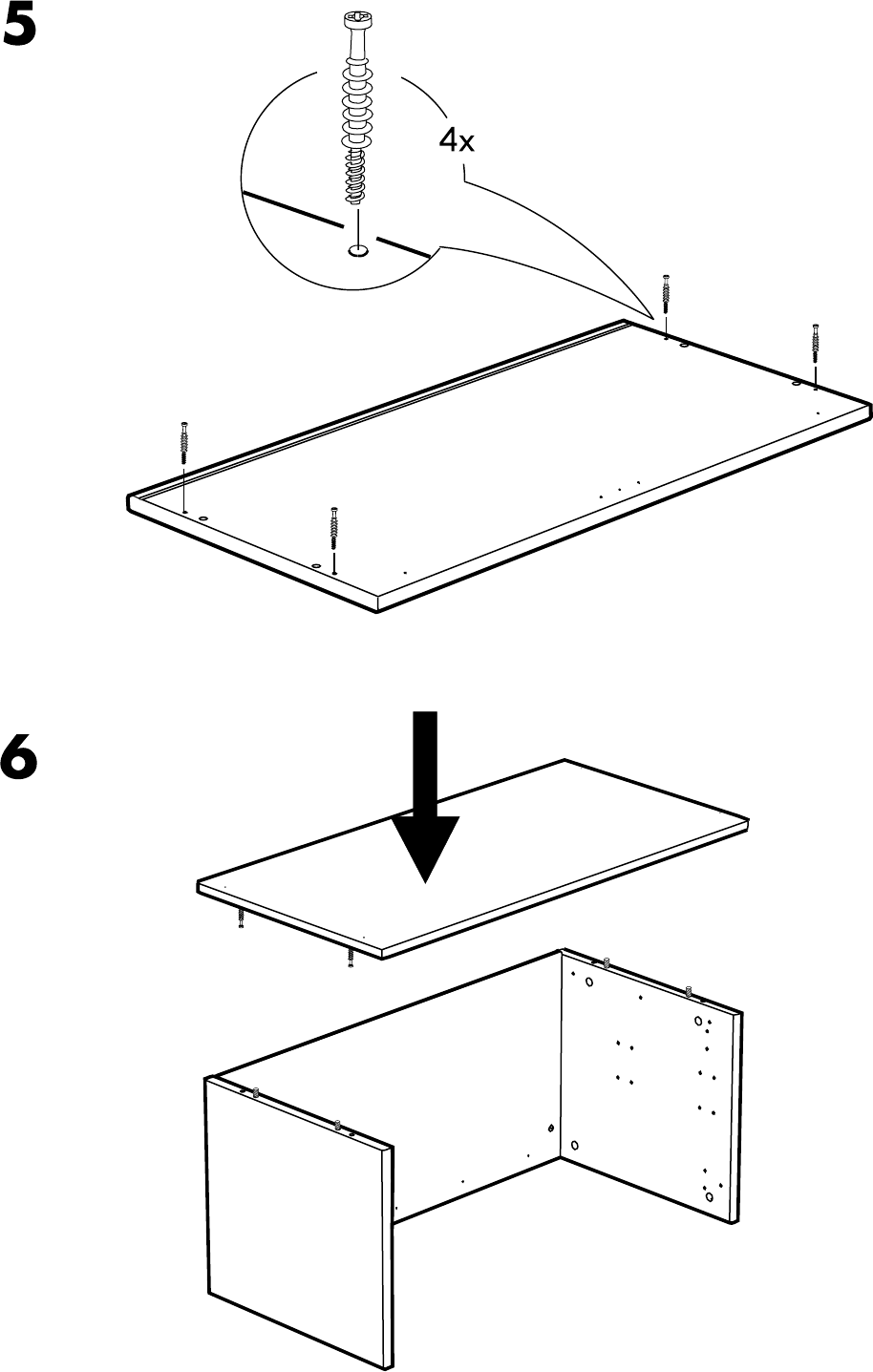 5

4x

6