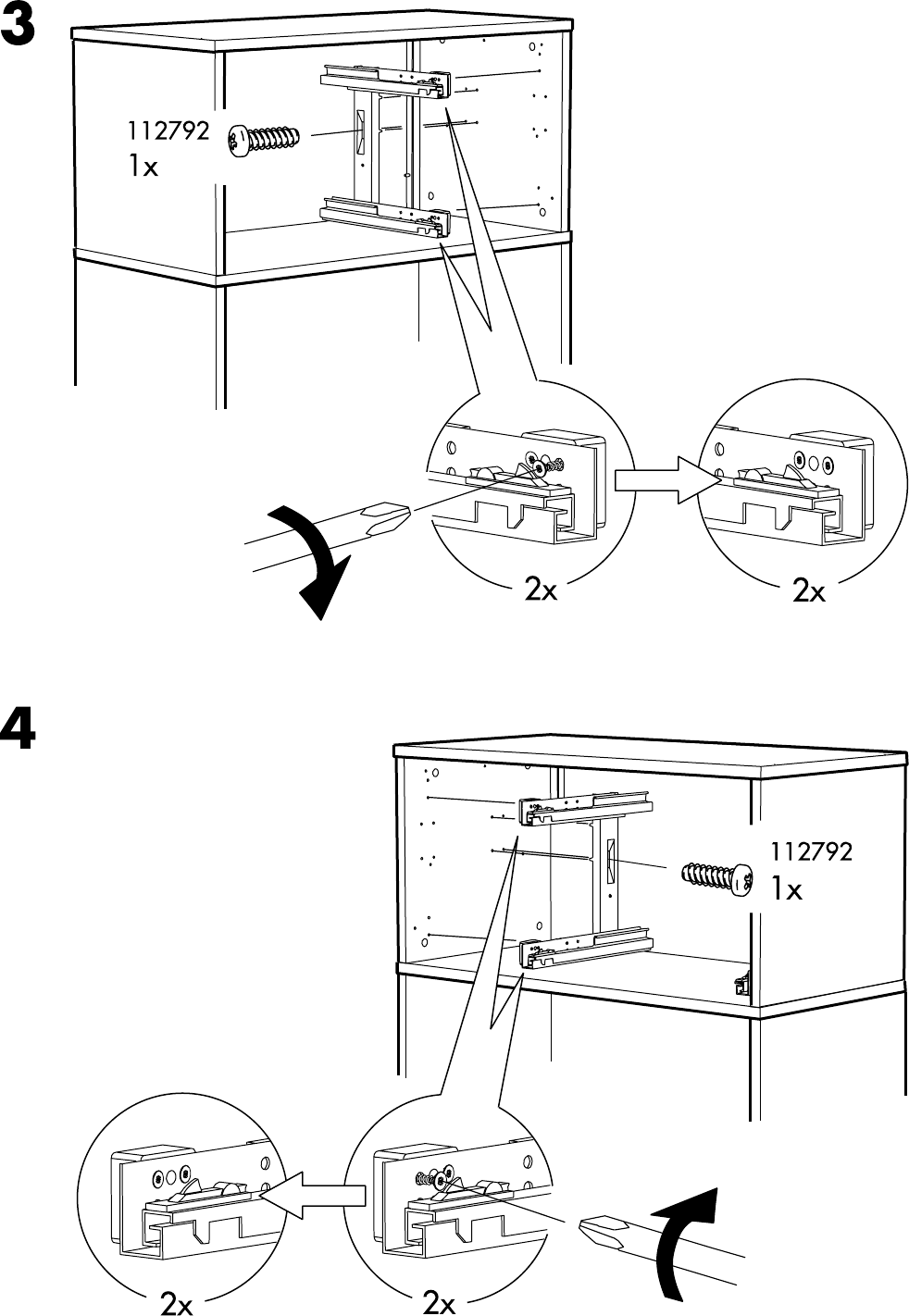 3

112792
1x

2x

2x

4

112792
1x

2x

2x