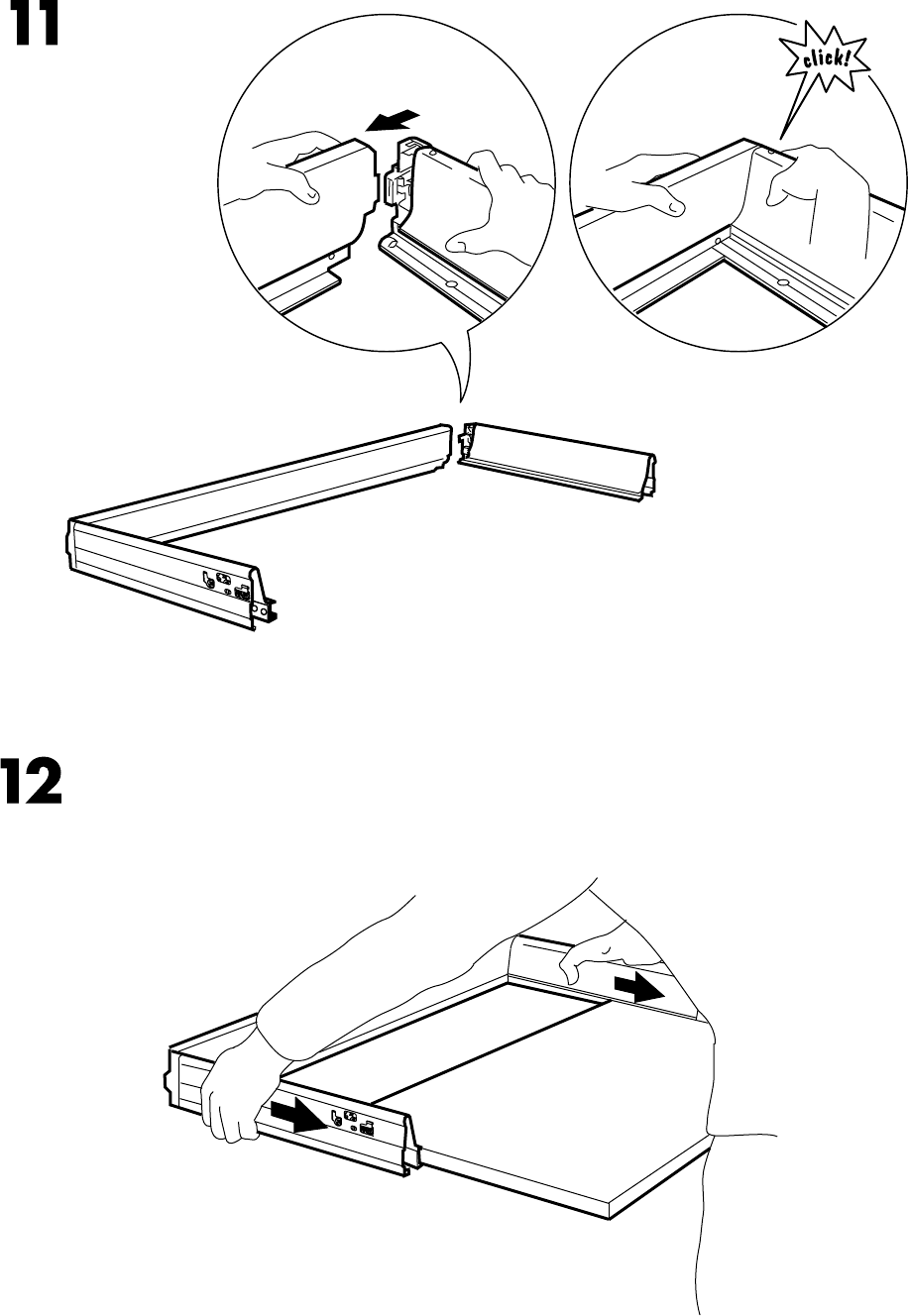 11

click!

12