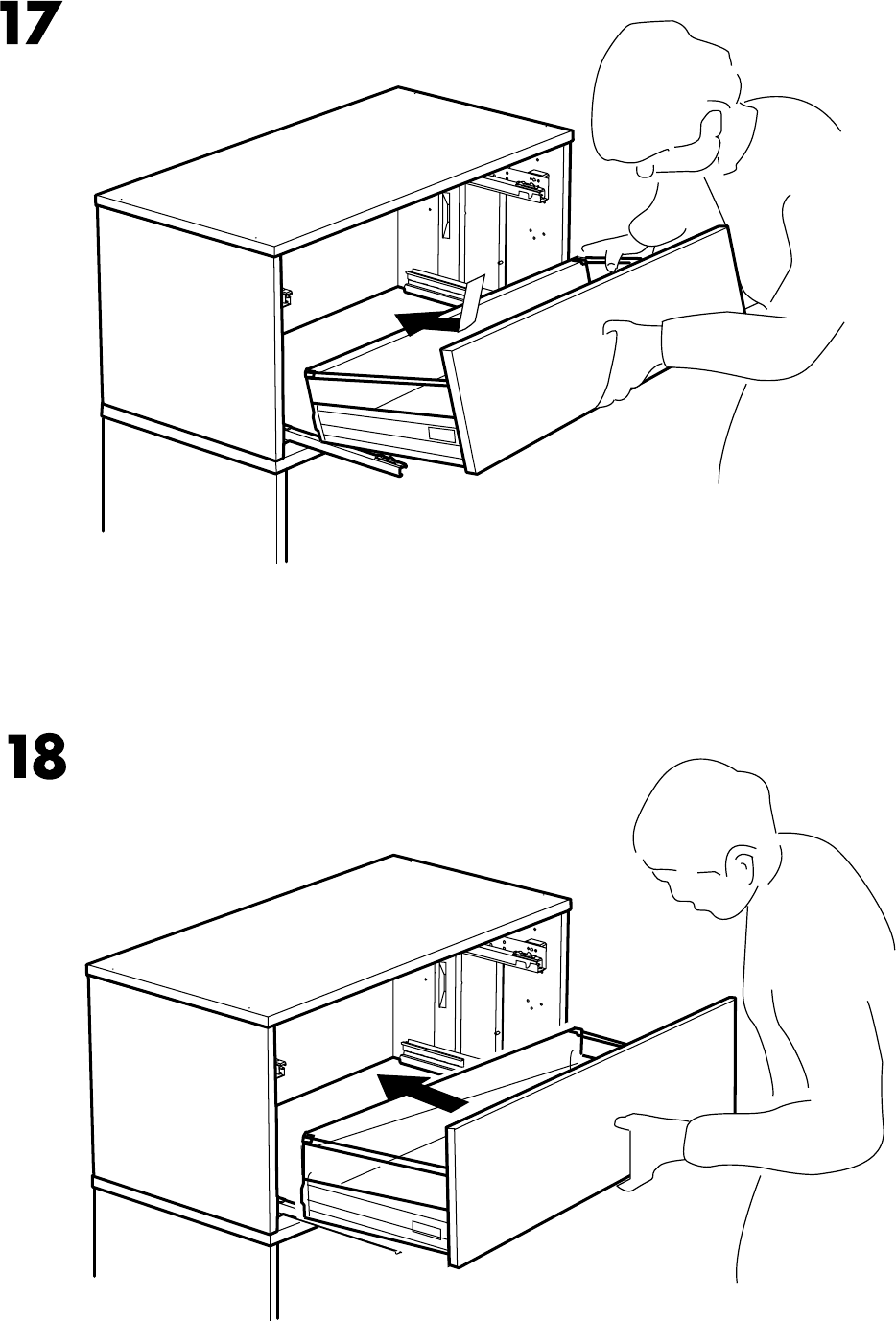 17

18