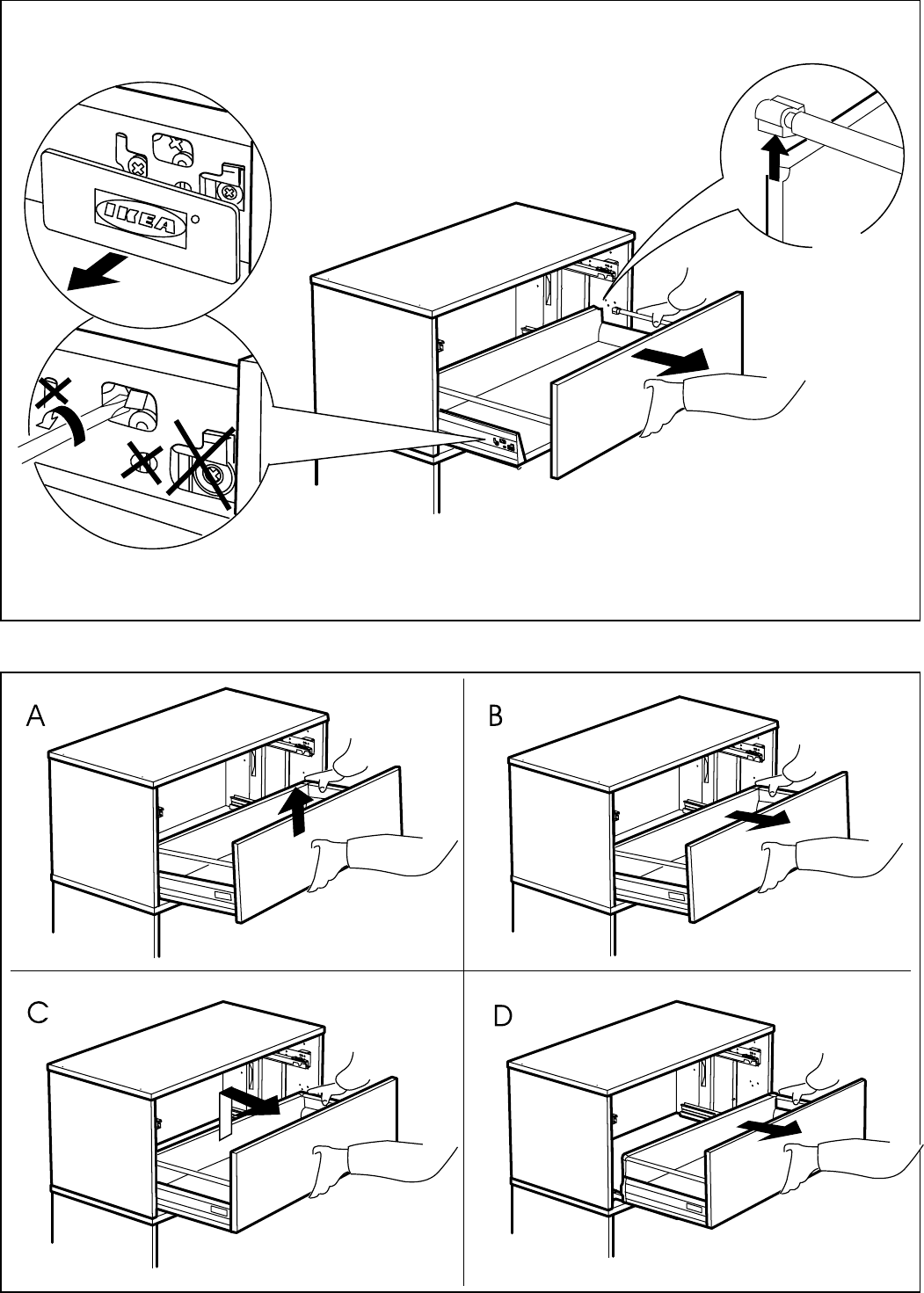 IKEA

A

B

C

D