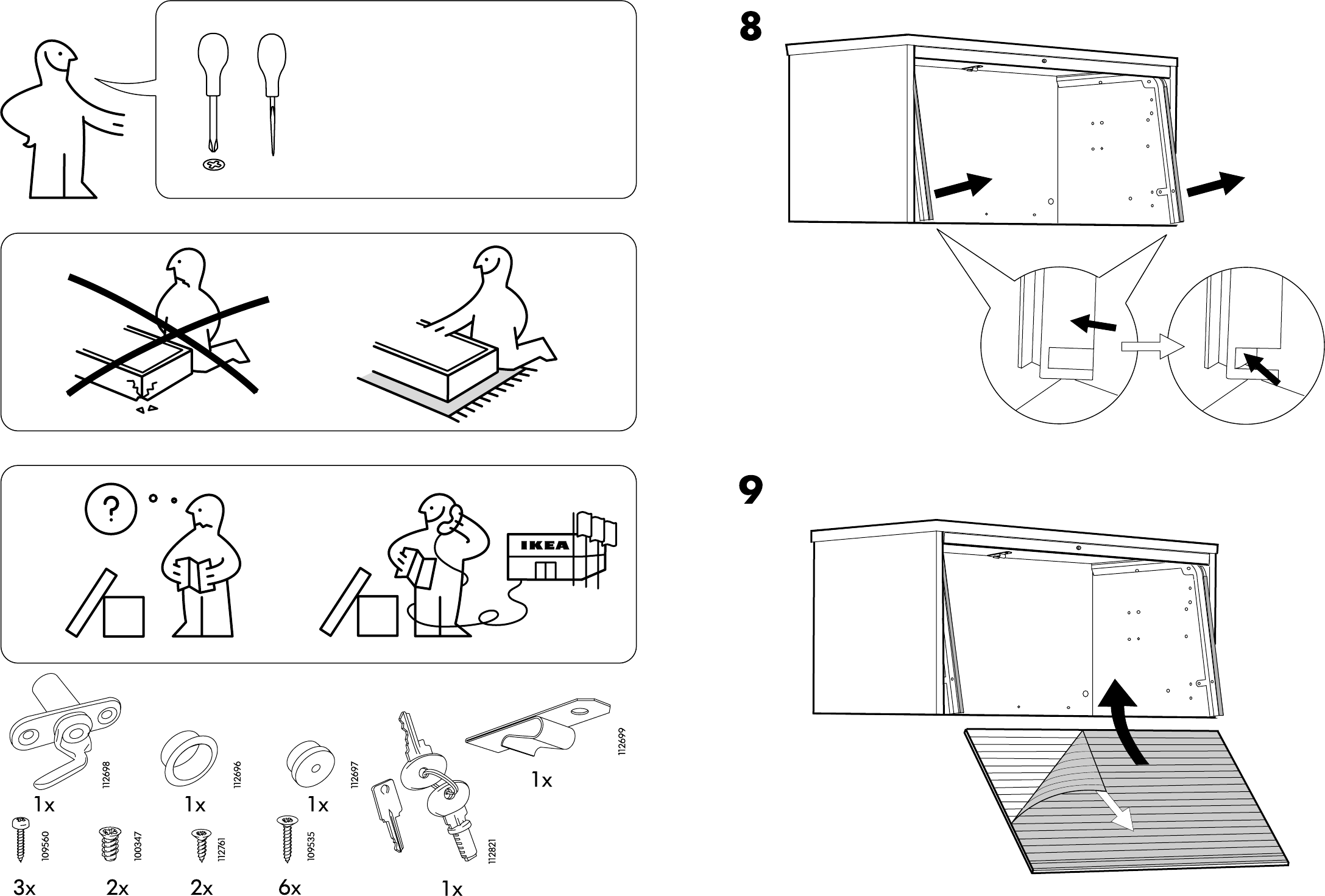 ?

IKEA

112698
1x

112696
1x

112697
1x

112699
1x

109560
3x

100347
2x

112761
2x

109535
6x

112821
1x

8

9