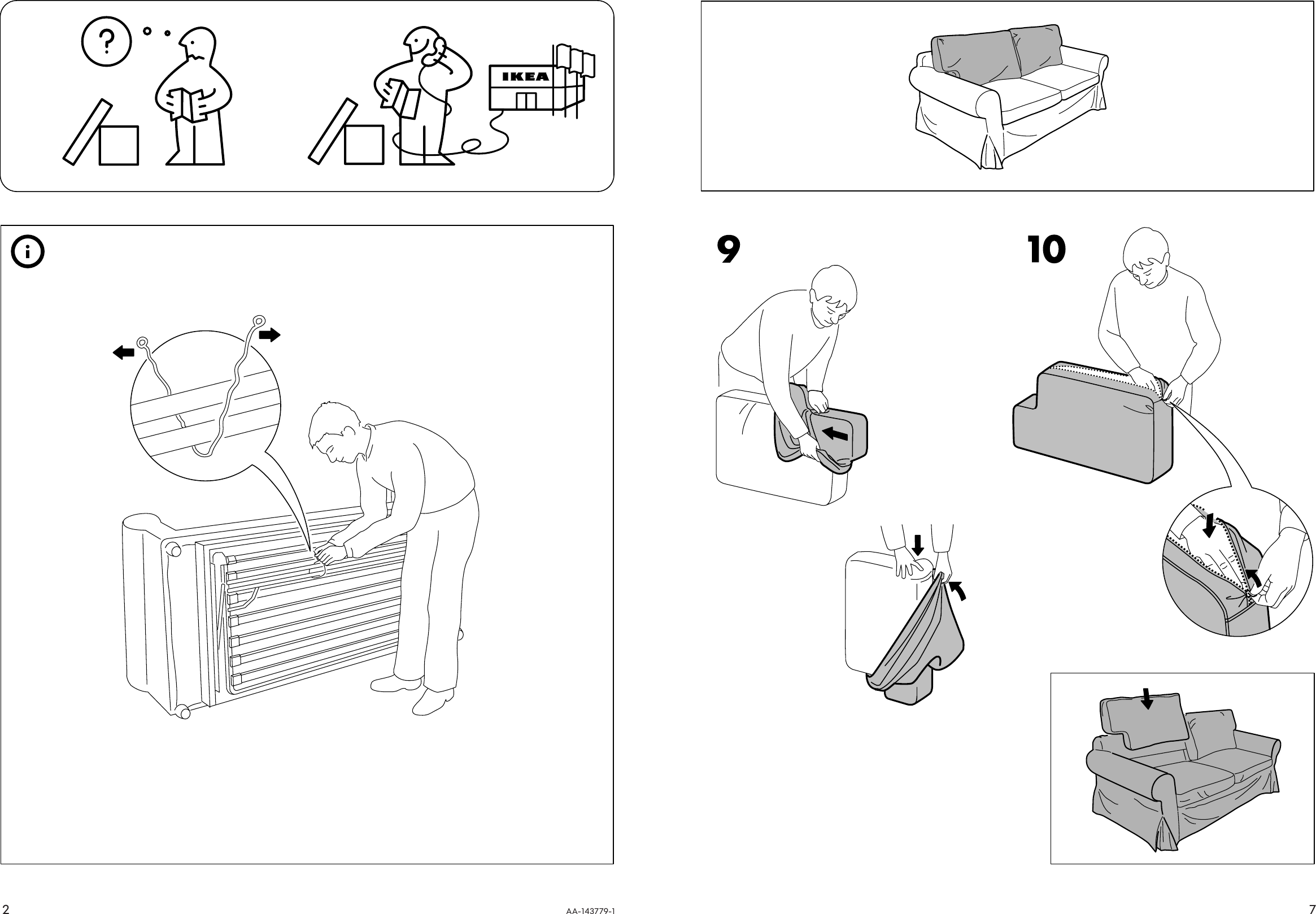 ?

IKEA

i

9

10

2

AA-143779-1

7