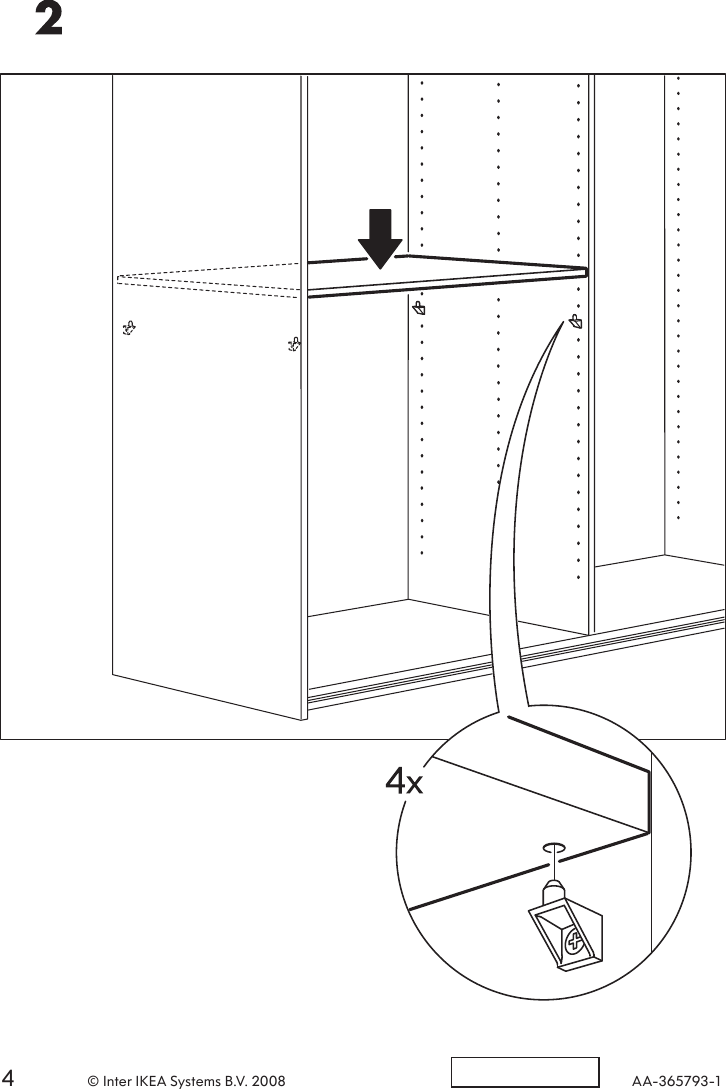 2

4x

4 © Inter IKEA Systems B.V. 2008 AA-365793-1