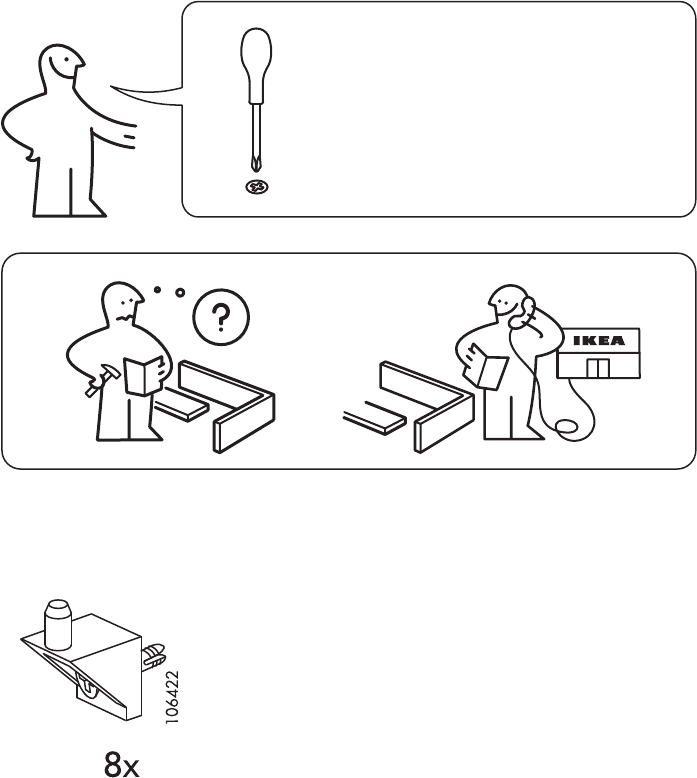 ?

IKEA

106422

8x