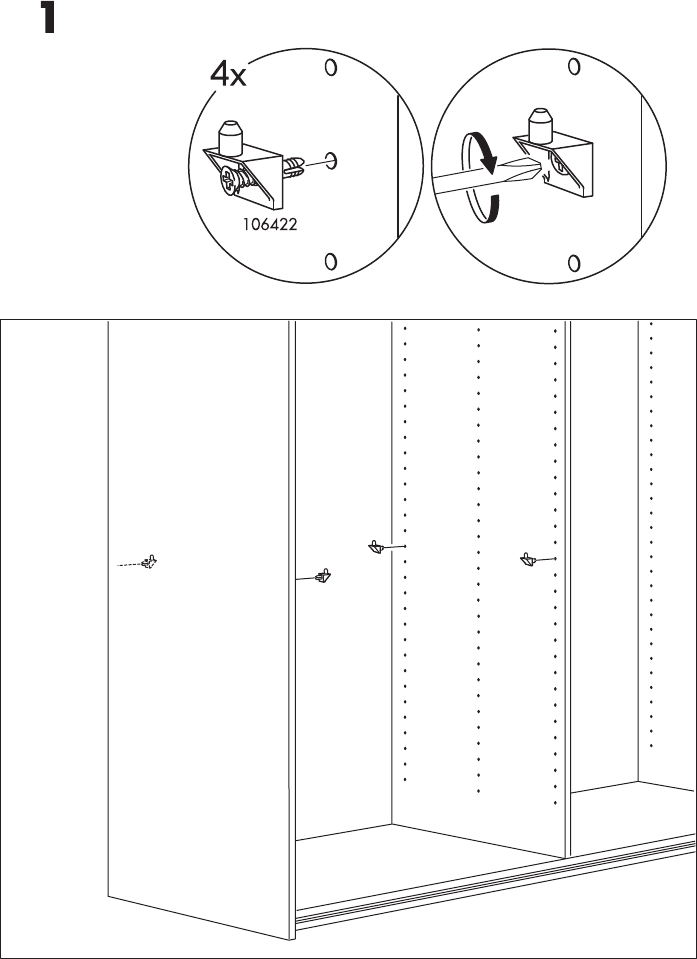 1

4x

106422