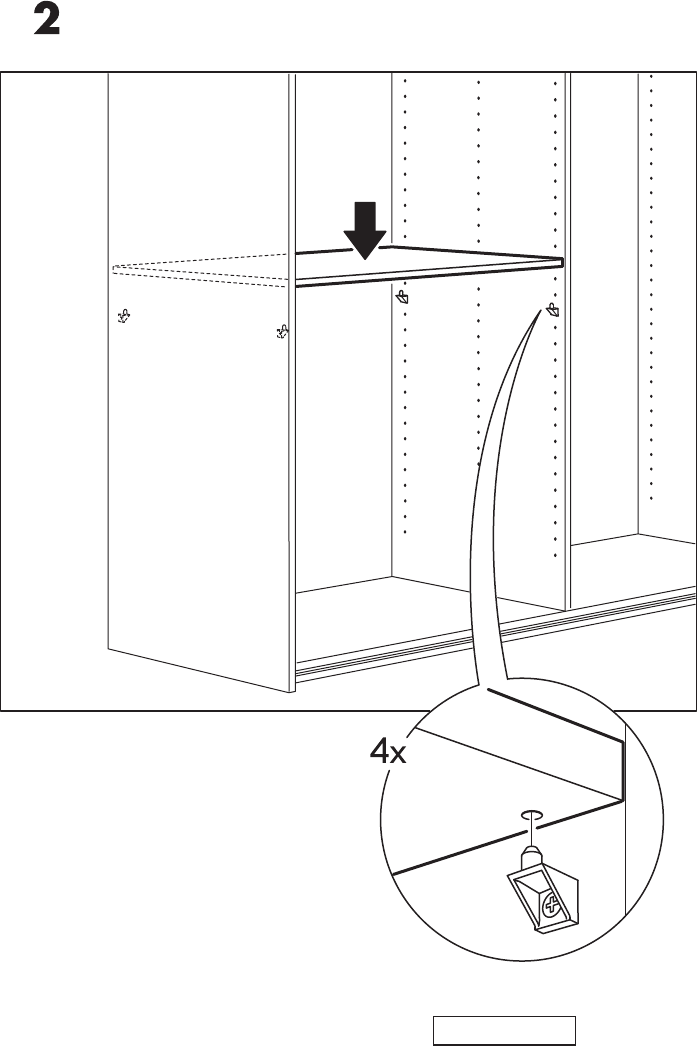 2

4x