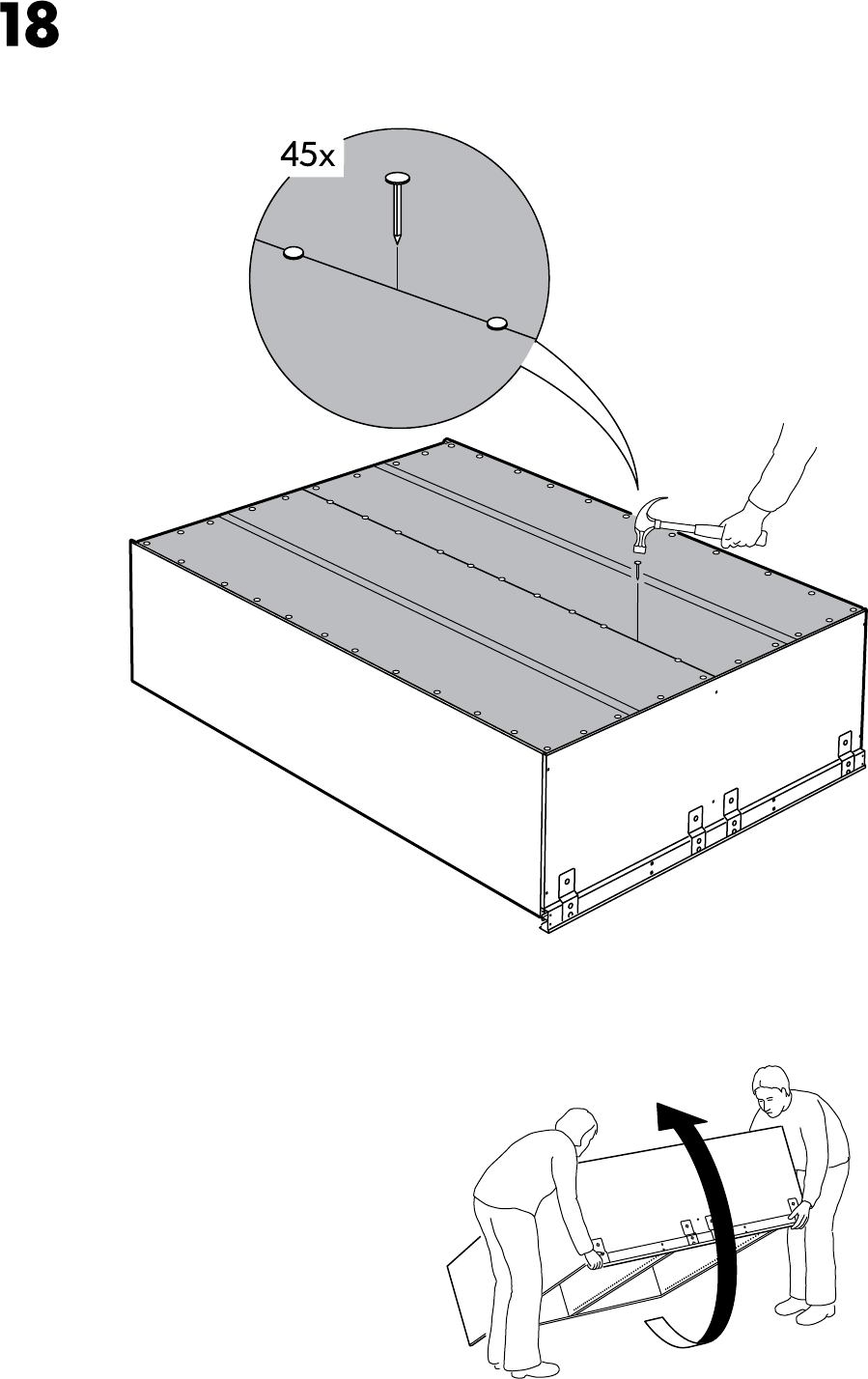 18

45x