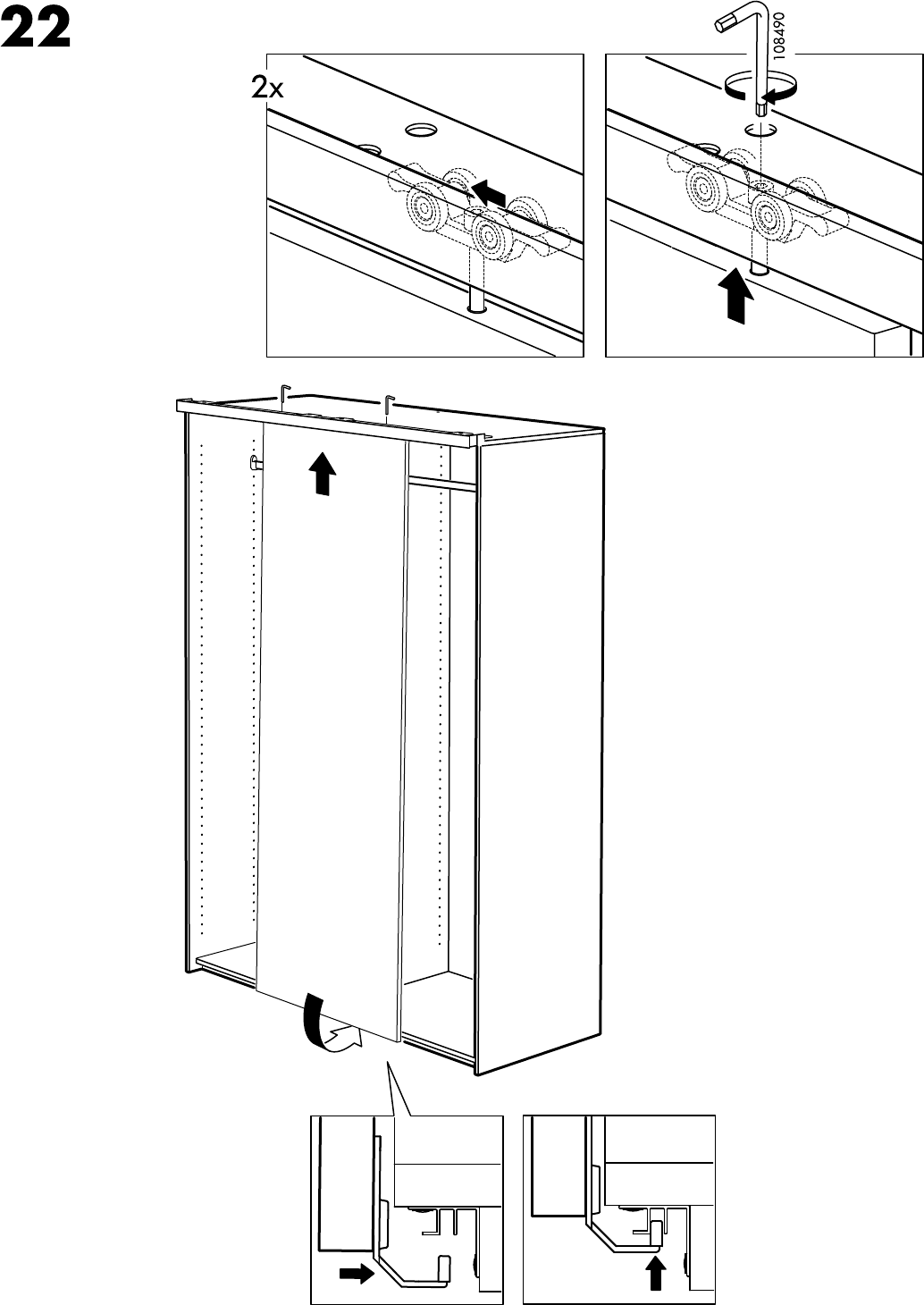 22

2x

108490