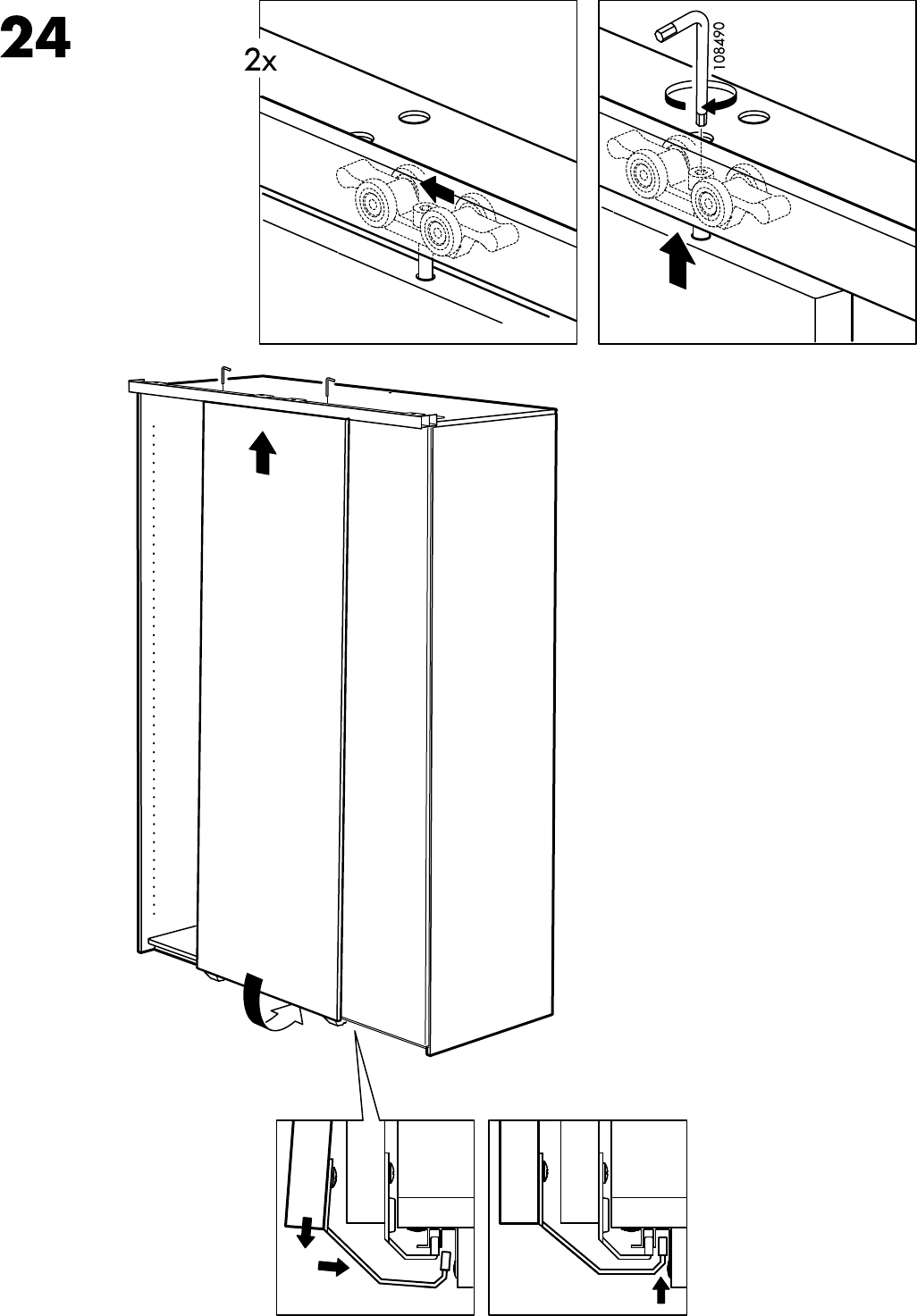 24

2x

108490