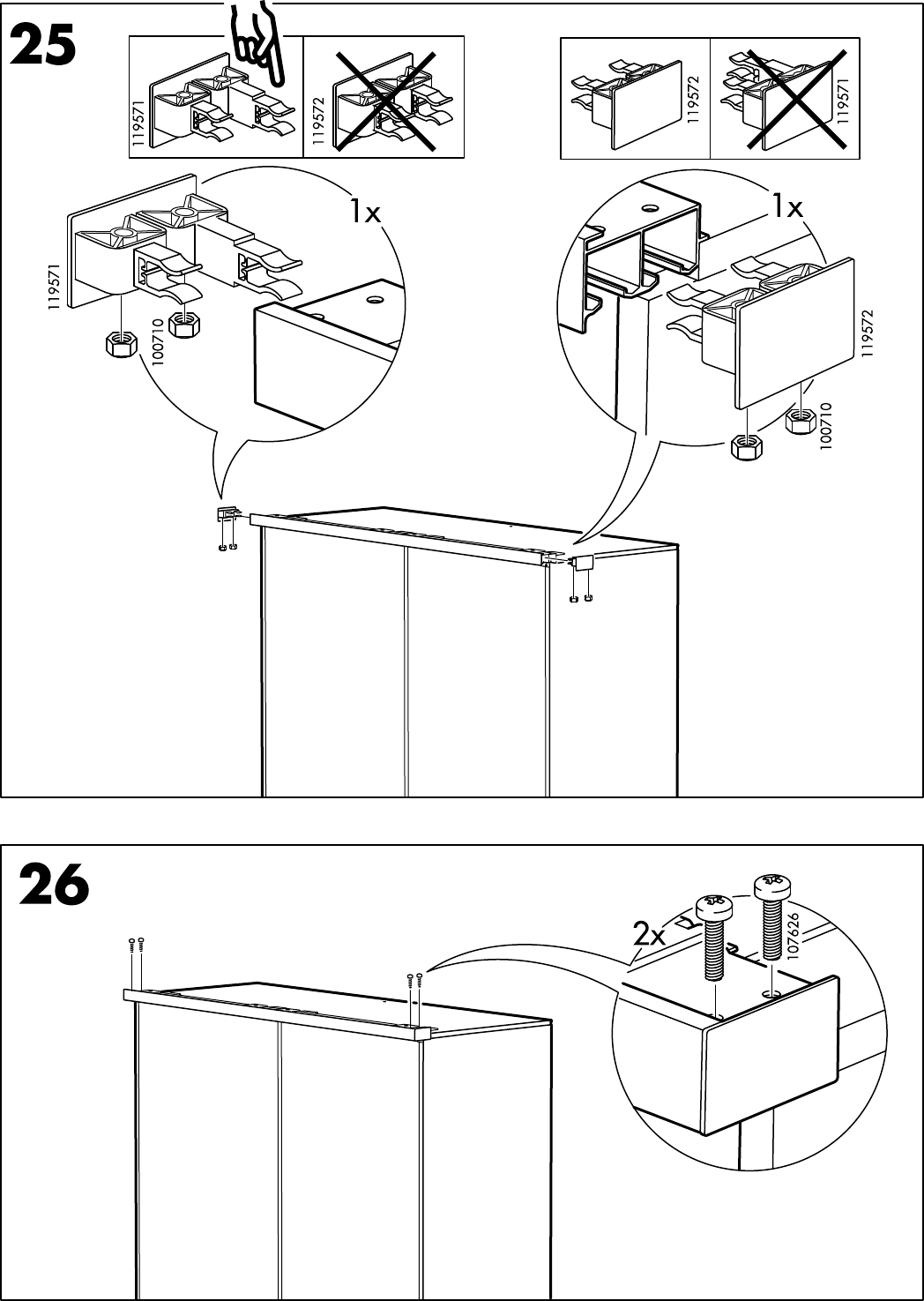 25

119571

119572

119572

119571

1x

119571

100710

1x

119572

100710

26

2x

107626