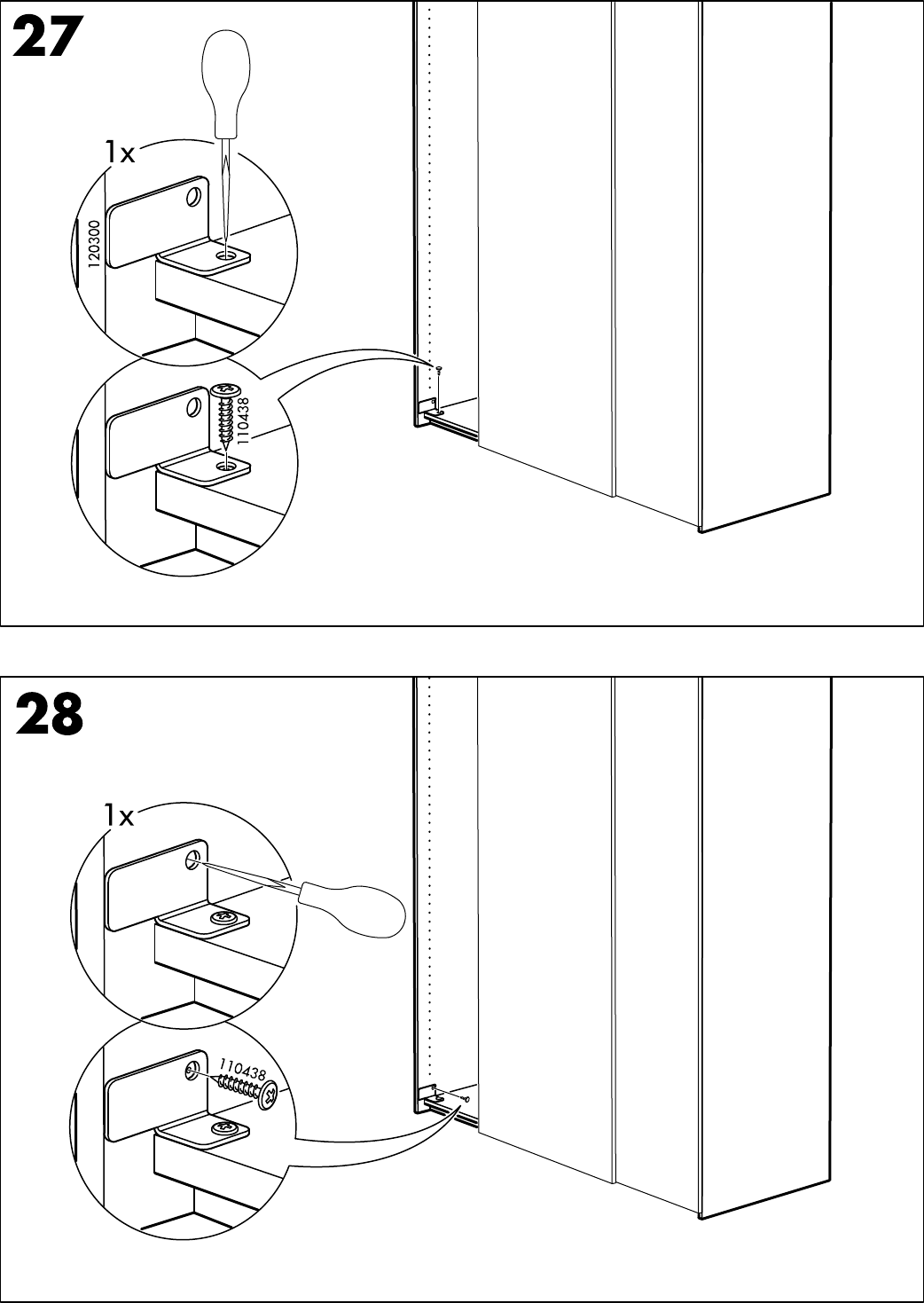 27

1x

120300

110438

28

1x

110438