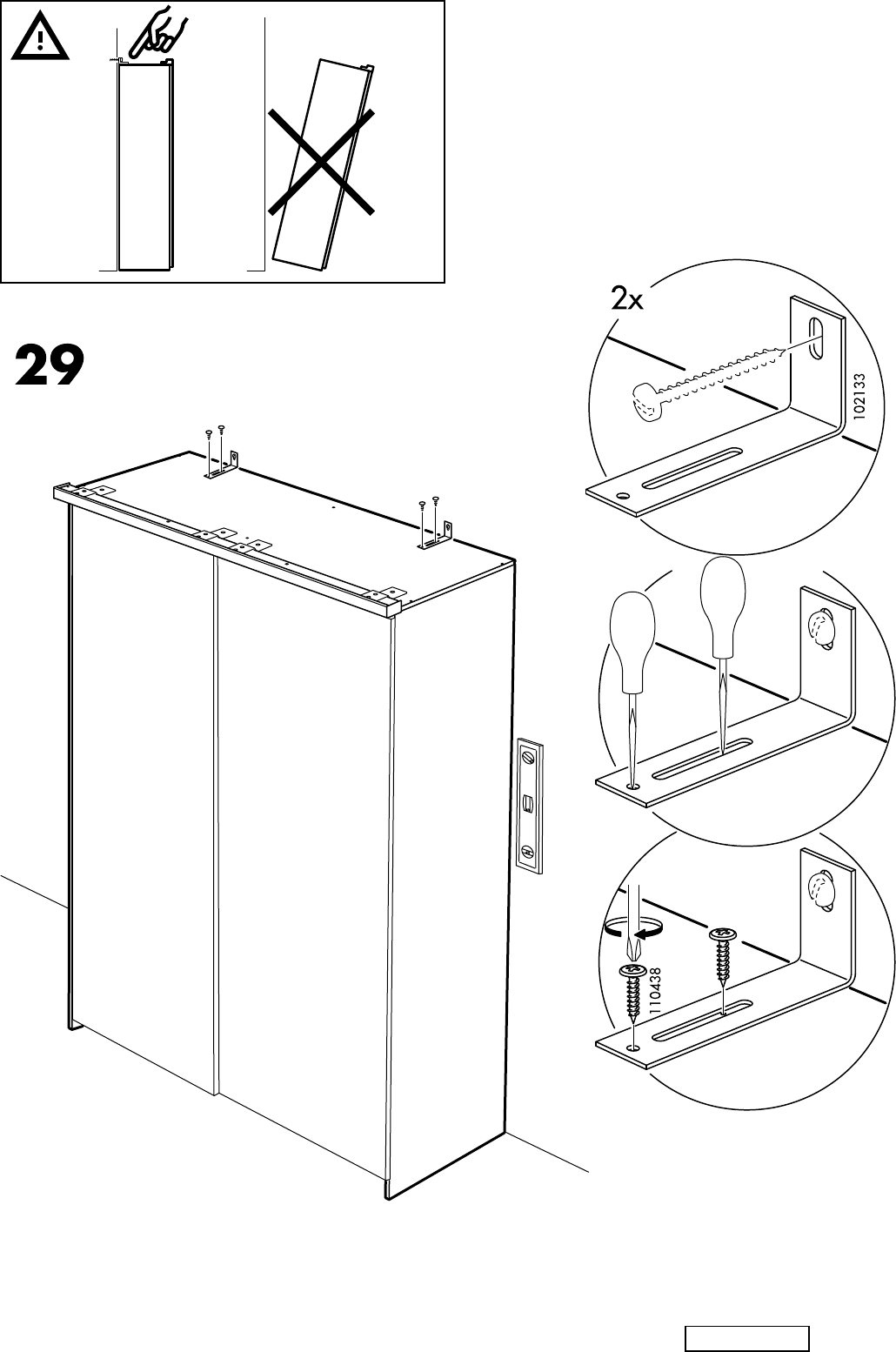 29

2x

102133

110438