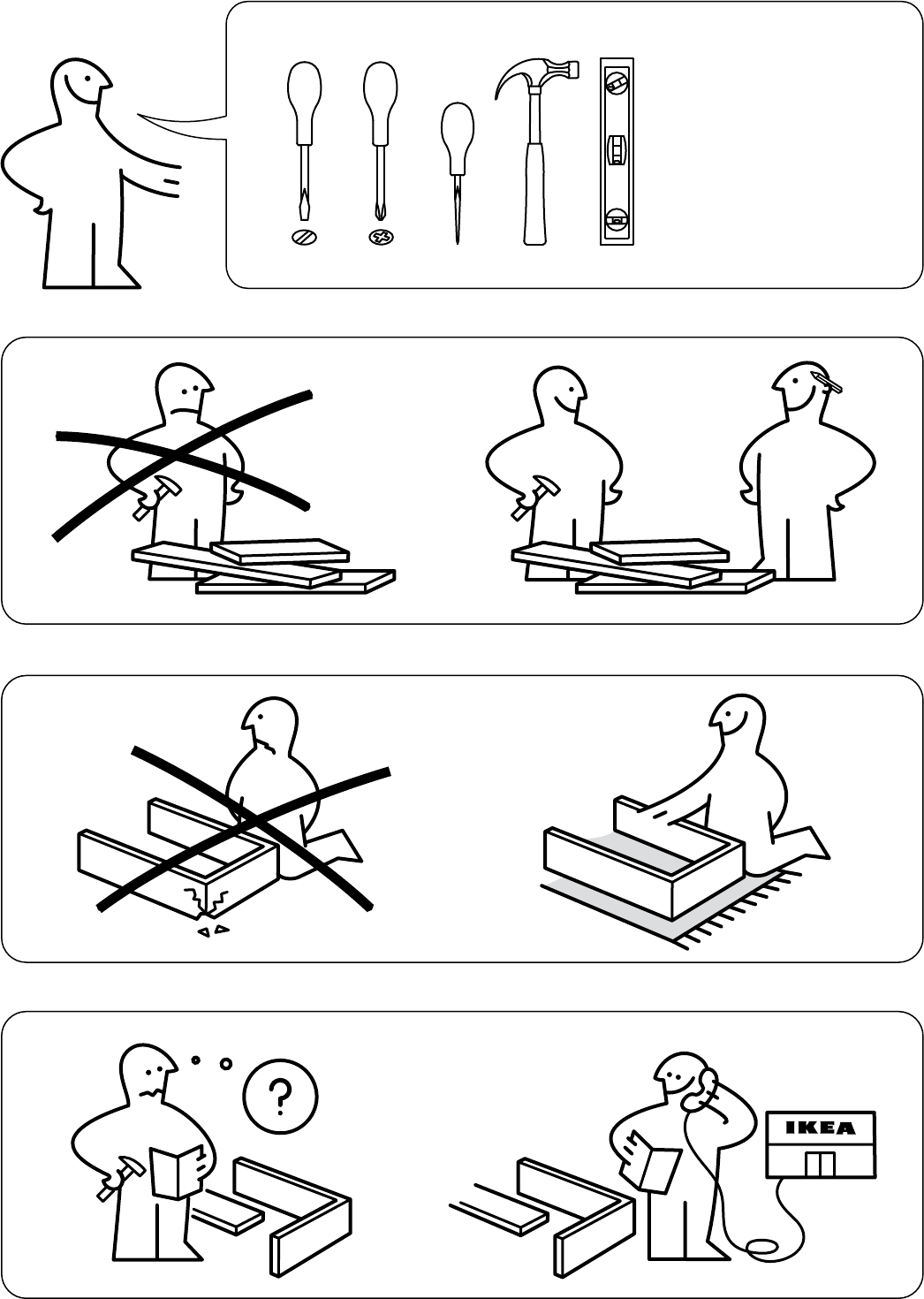 ?

IKEA