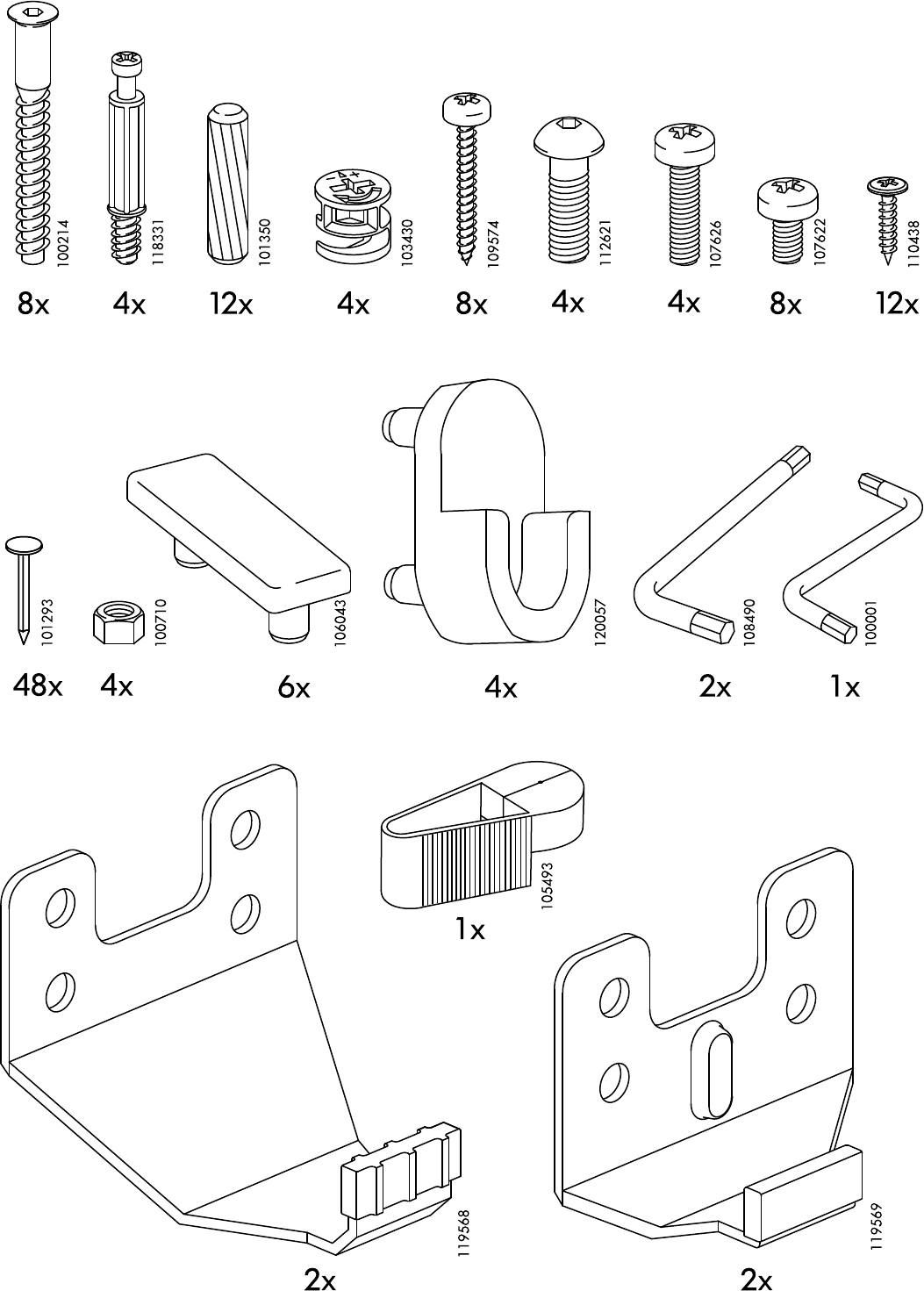 100214
8x

118331
4x

101350
12x

103430
4x

109574
8x

112621
4x

107626
4x

107622
8x

110438
12x

101293
48x

100710
4x

106043
6x

120057
4x

108490
2x

100001
1x

105493
1x

119568
2x

119569
2x