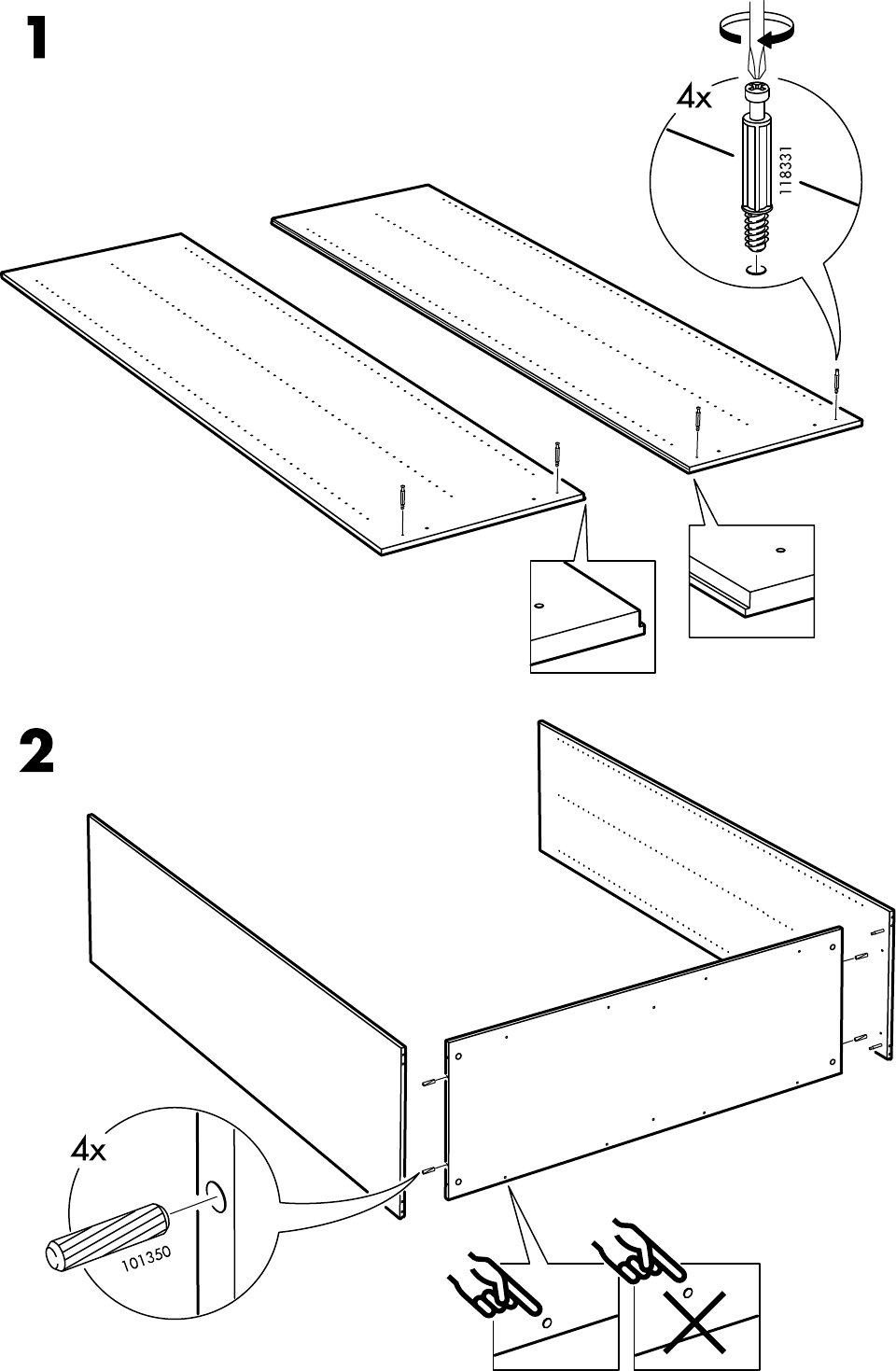 1

4x

118331

2

4x

101350