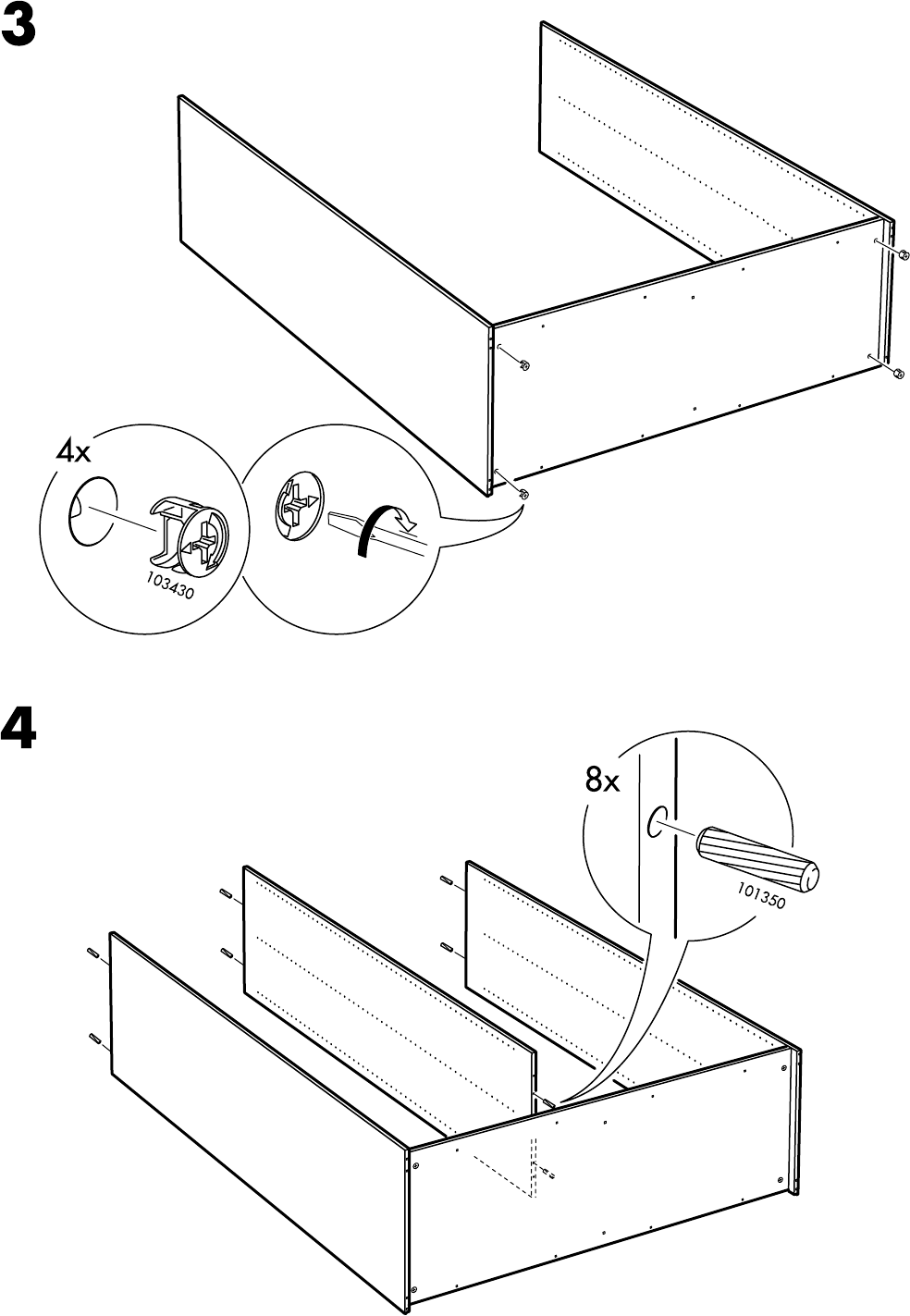 3

4x

103430

4

8x

101350