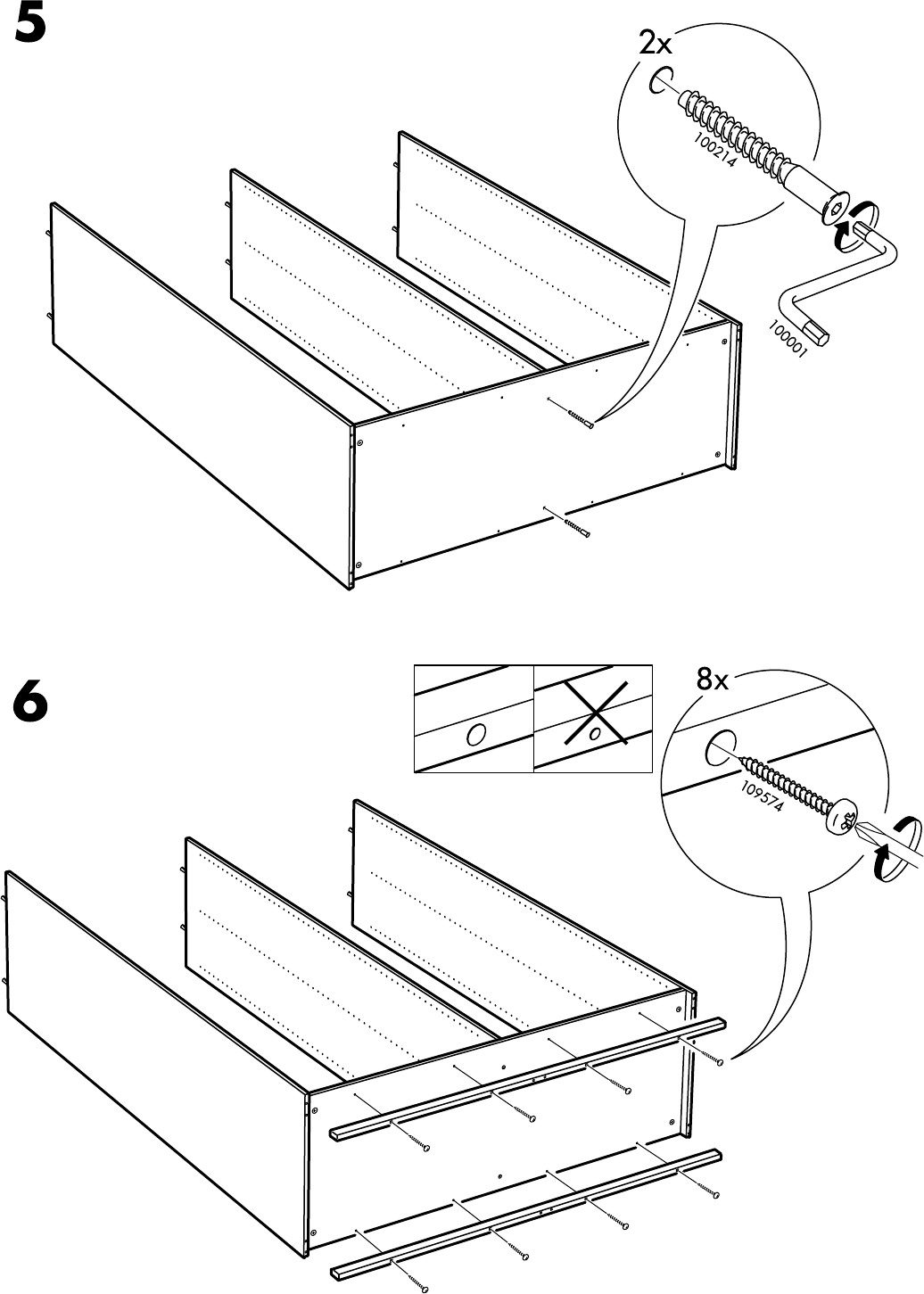 5

2x

100214

100001

6

8x

109574