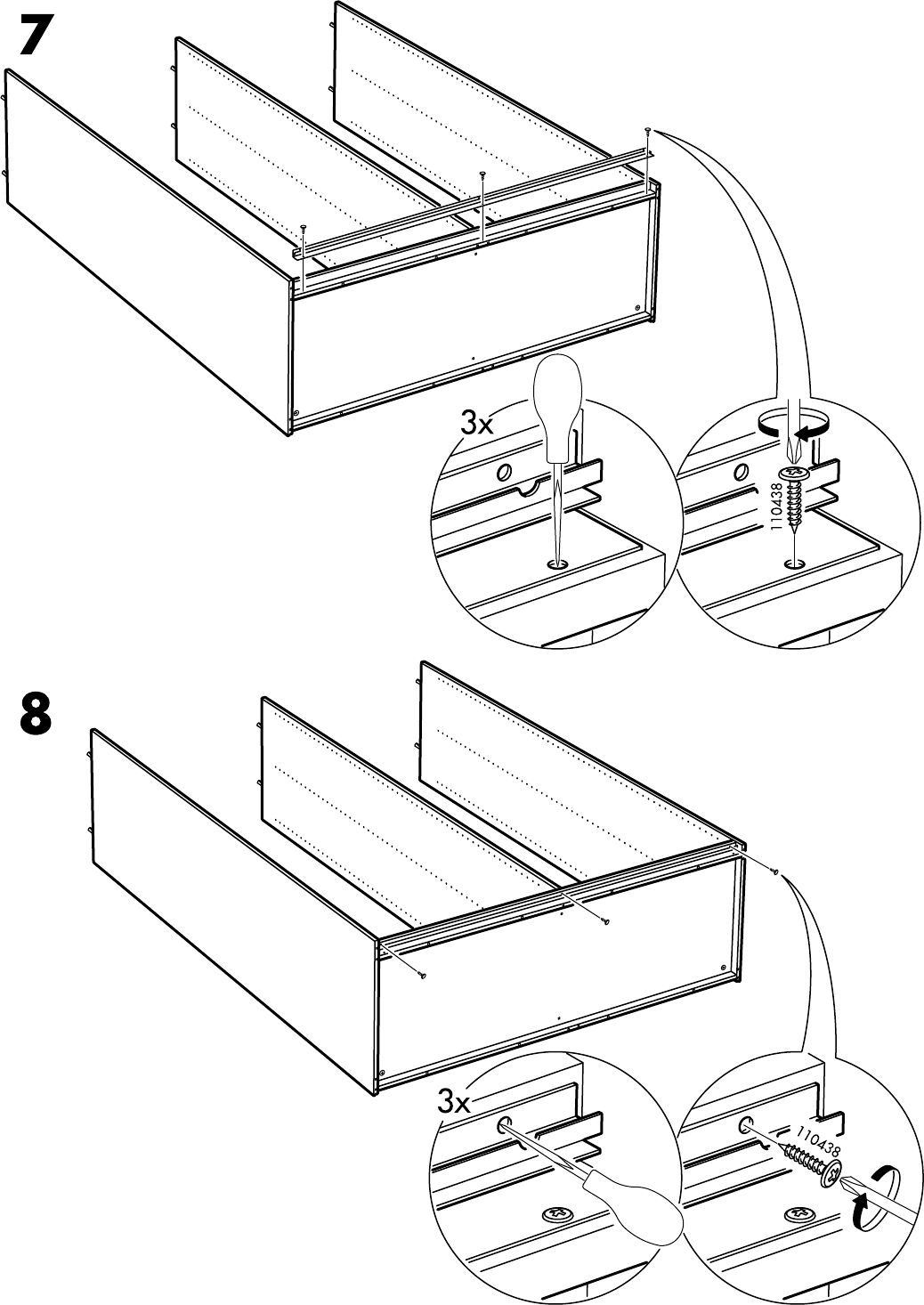 7

3x

110438

8

3x

110438