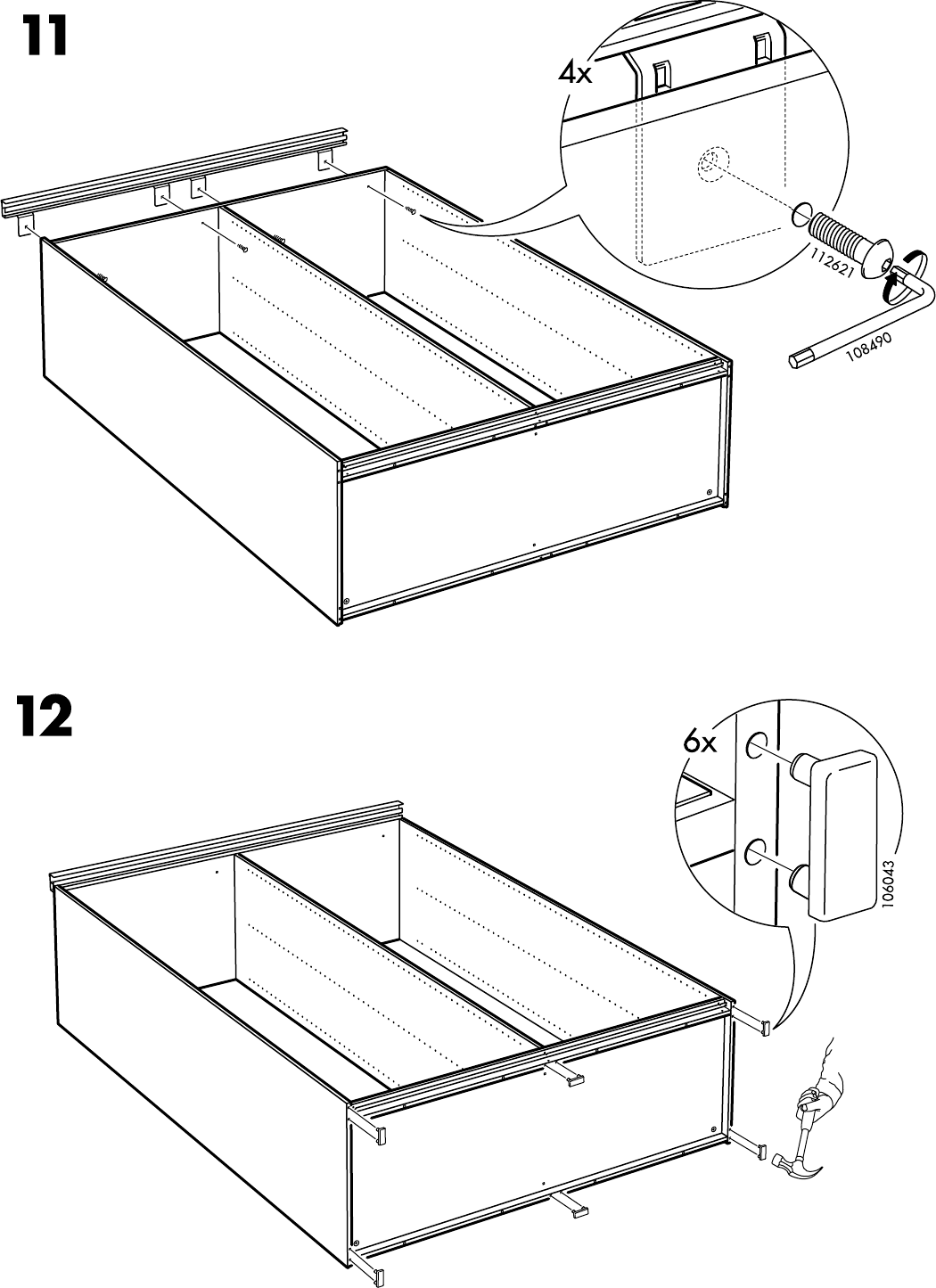 11

4x

112621

108490

12

6x

106043