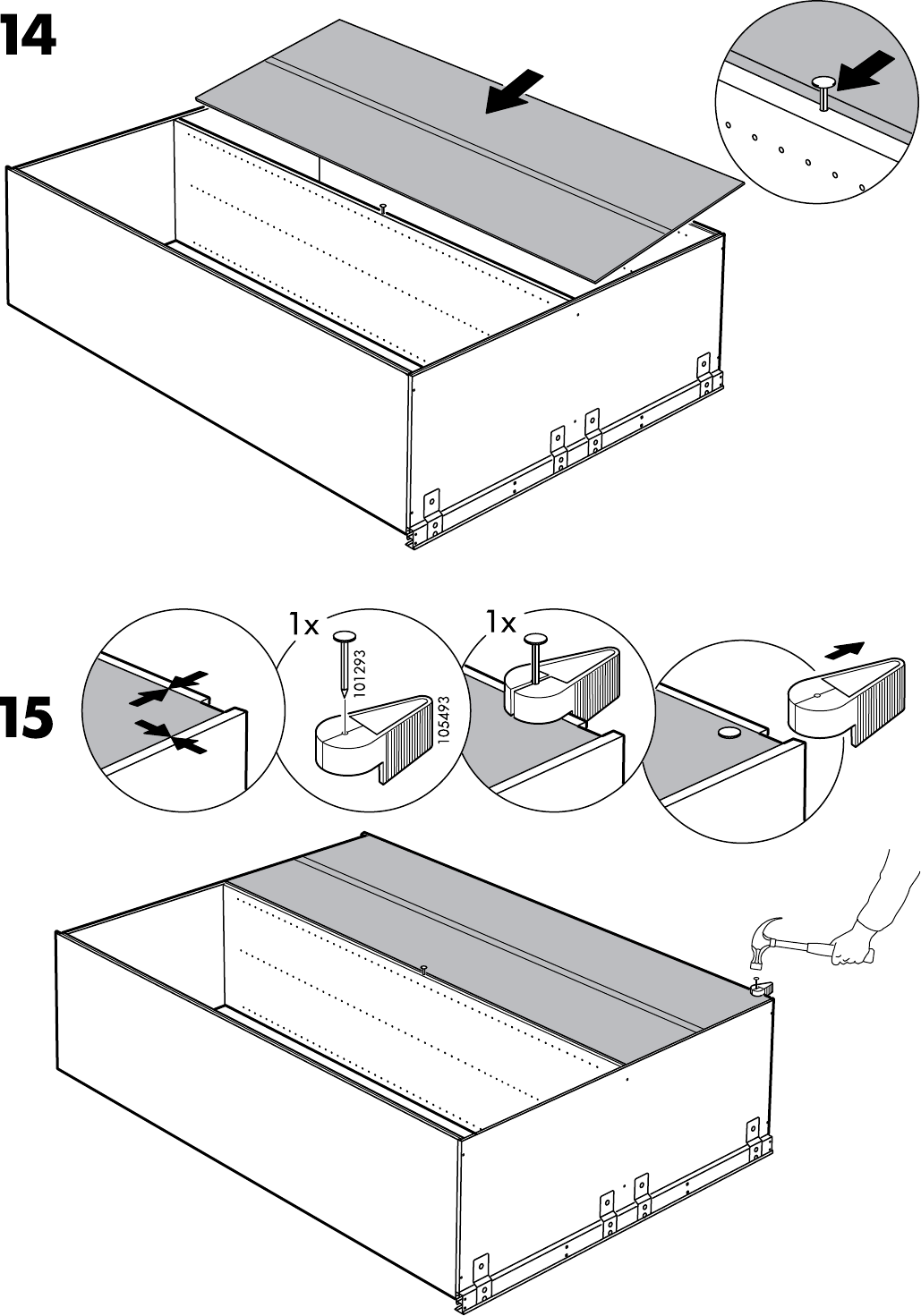 14

15

1x

101293

105493

1x