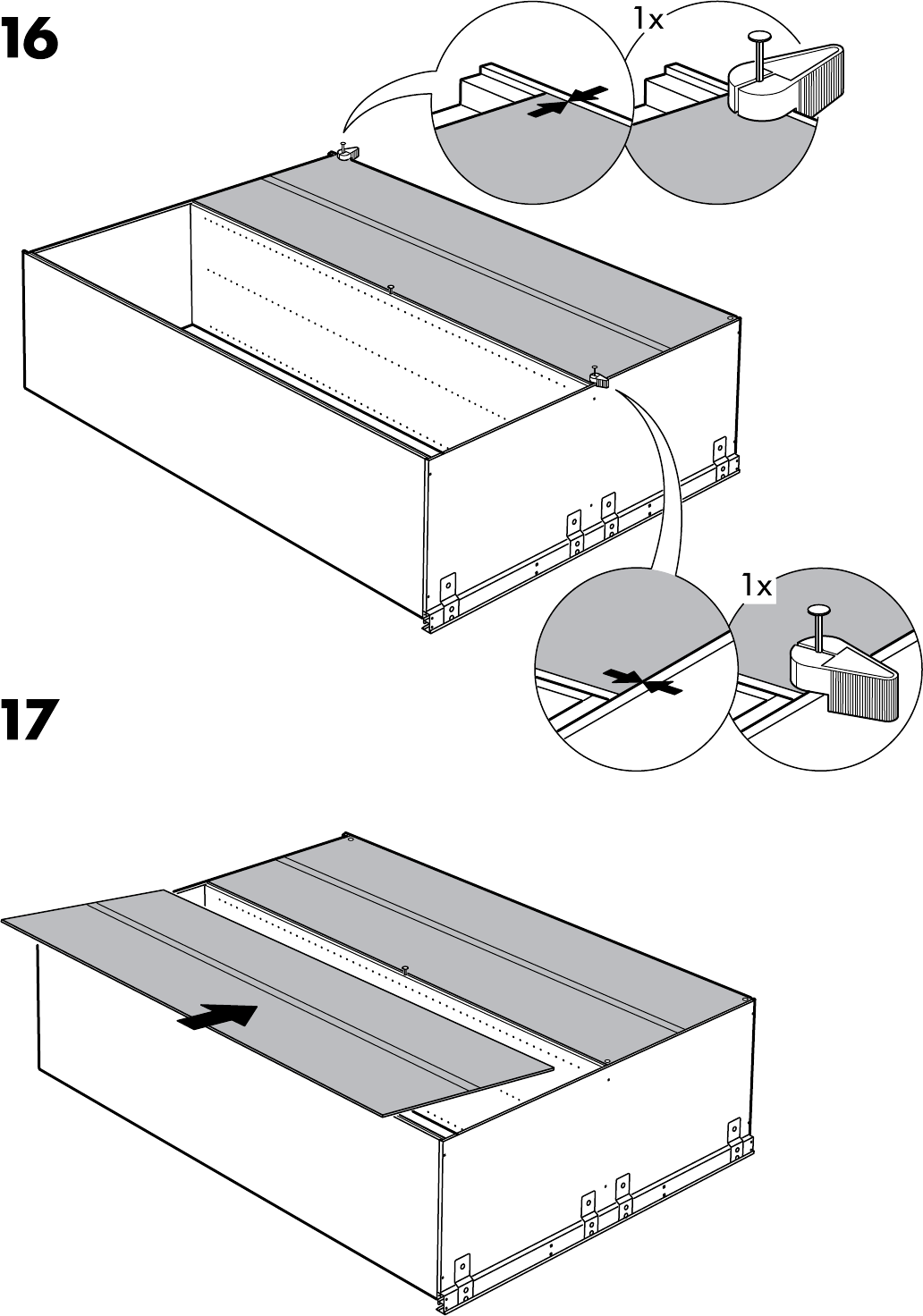 16

1x

1x

17