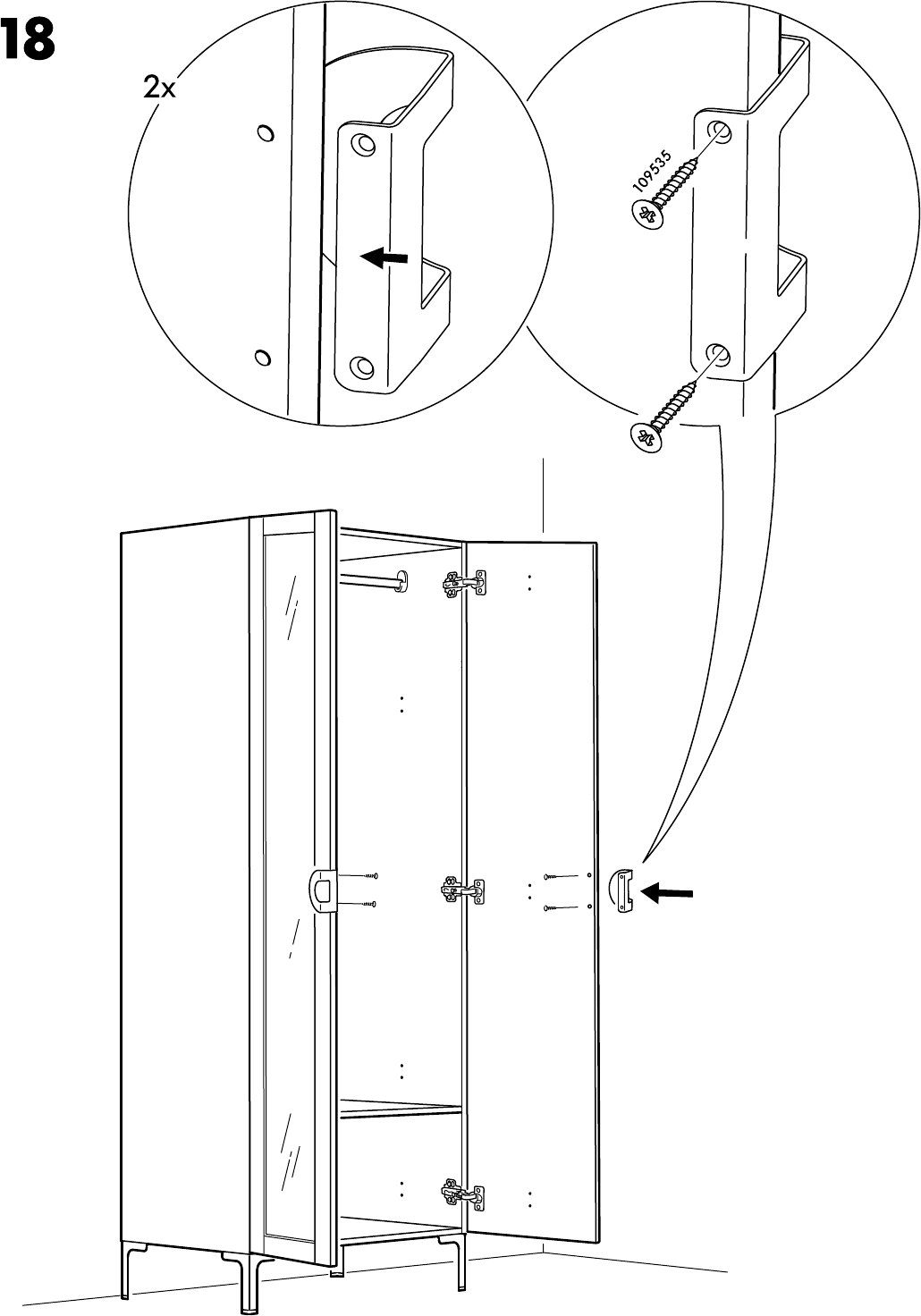 18

2x

109535