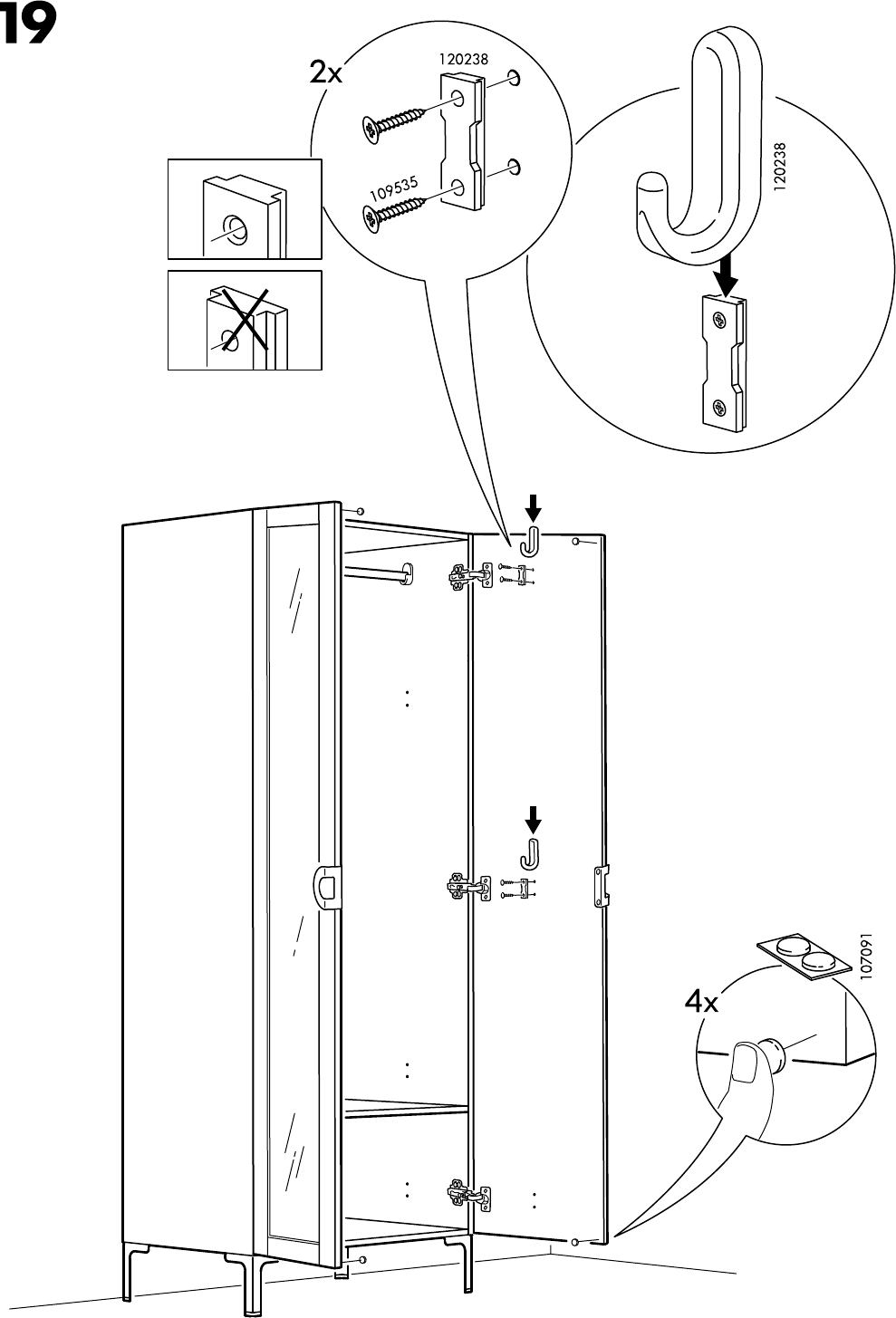 19

2x

120238

109535

120238

107091

4x