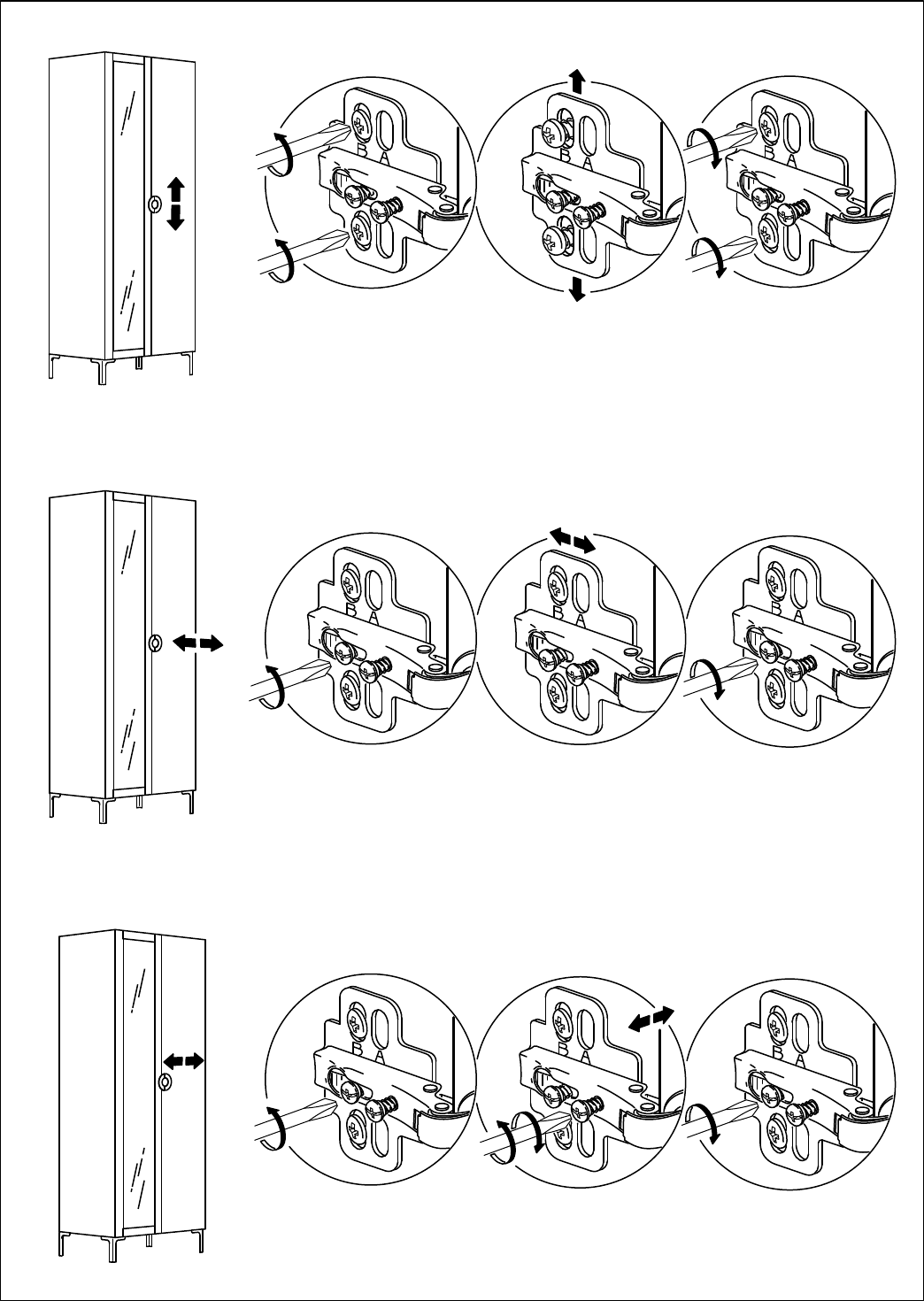 B A
B A
B A
B A
B A
B A
B A
B A
B A