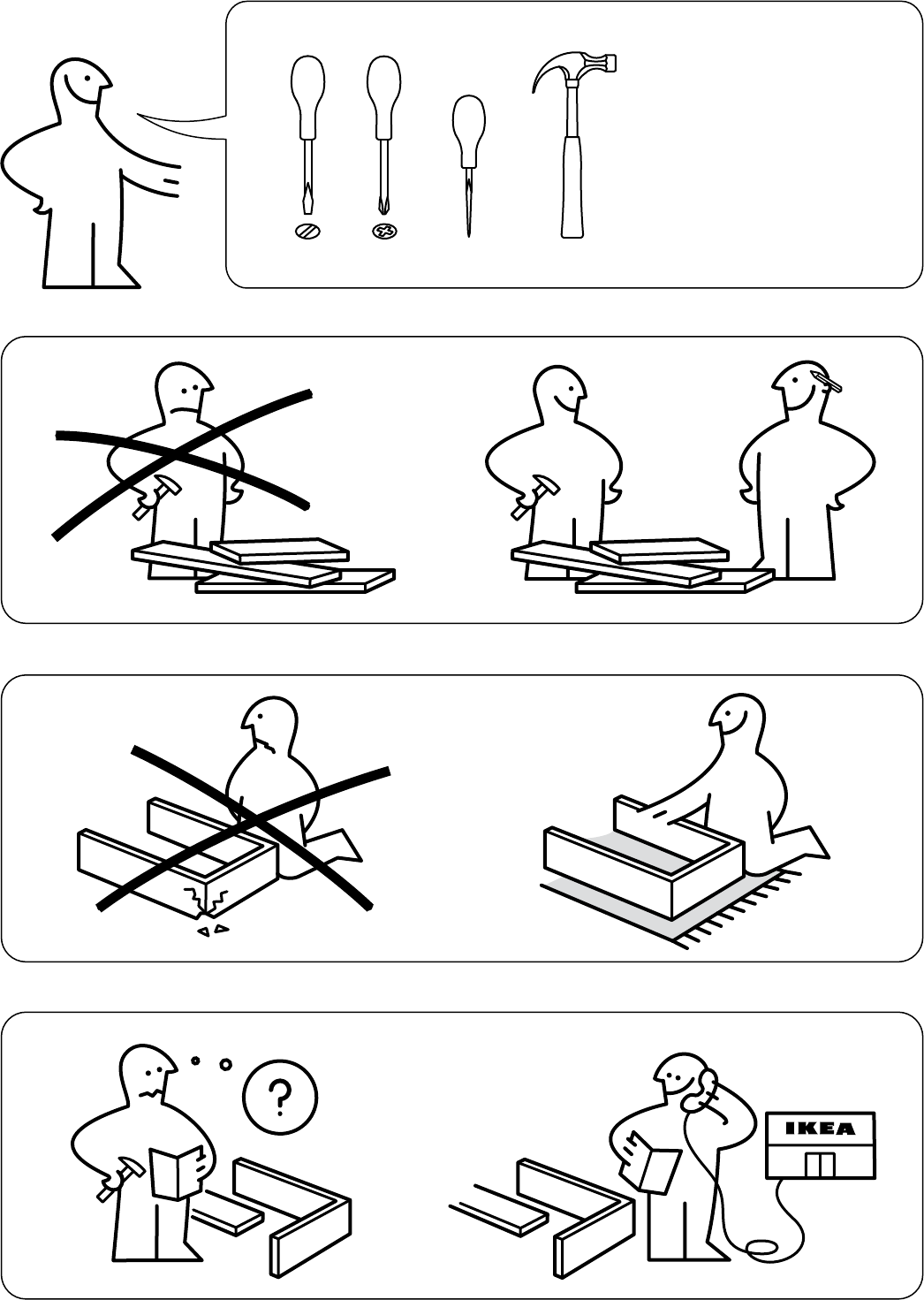 ?

IKEA