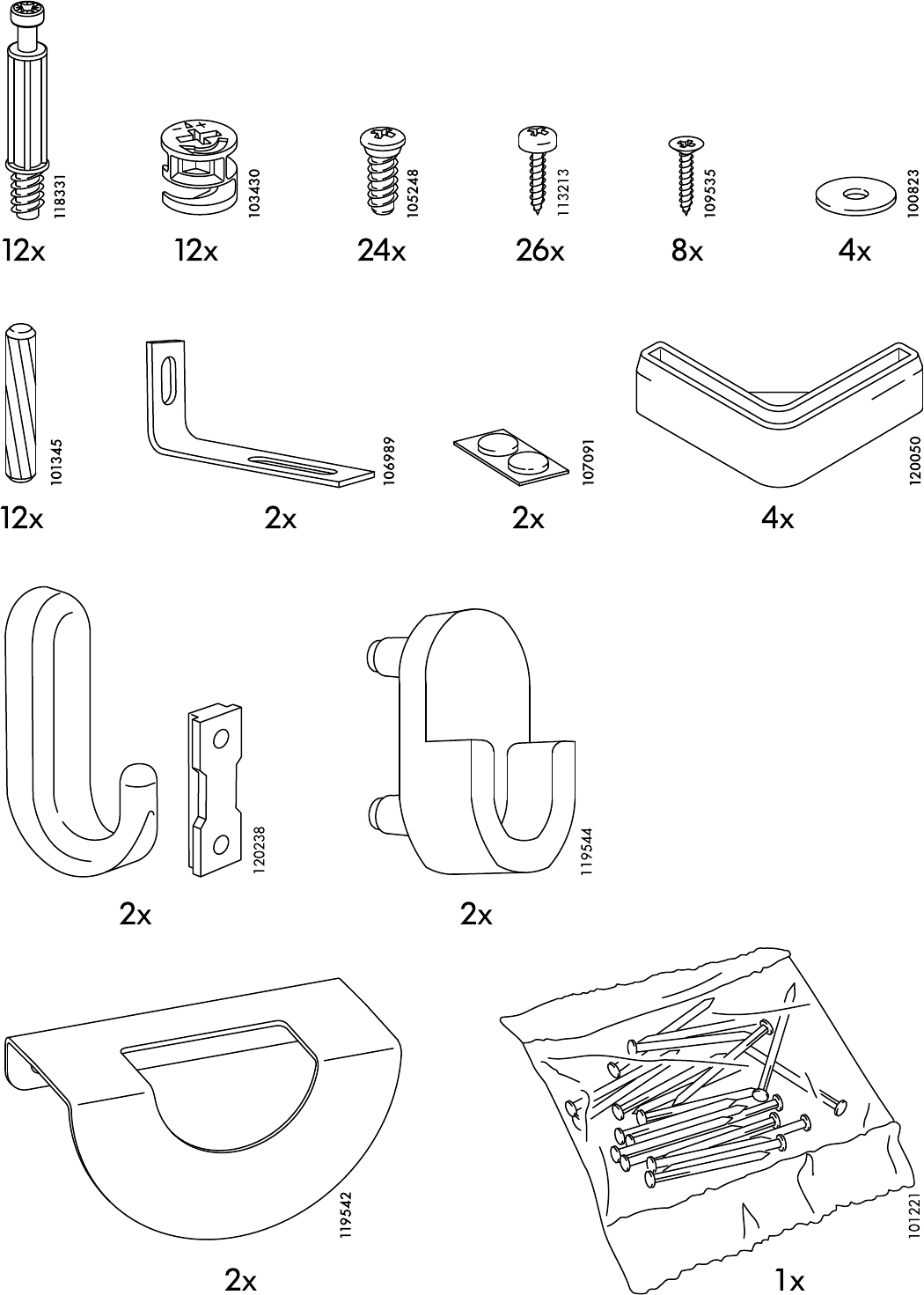 118331
12x

103430
12x

105248
24x

113213
26x

109535
8x

100823
4x

101345
12x

106989
2x

107091
2x

120050
4x

120238
2x

119544
2x

119542
2x

101221
1x