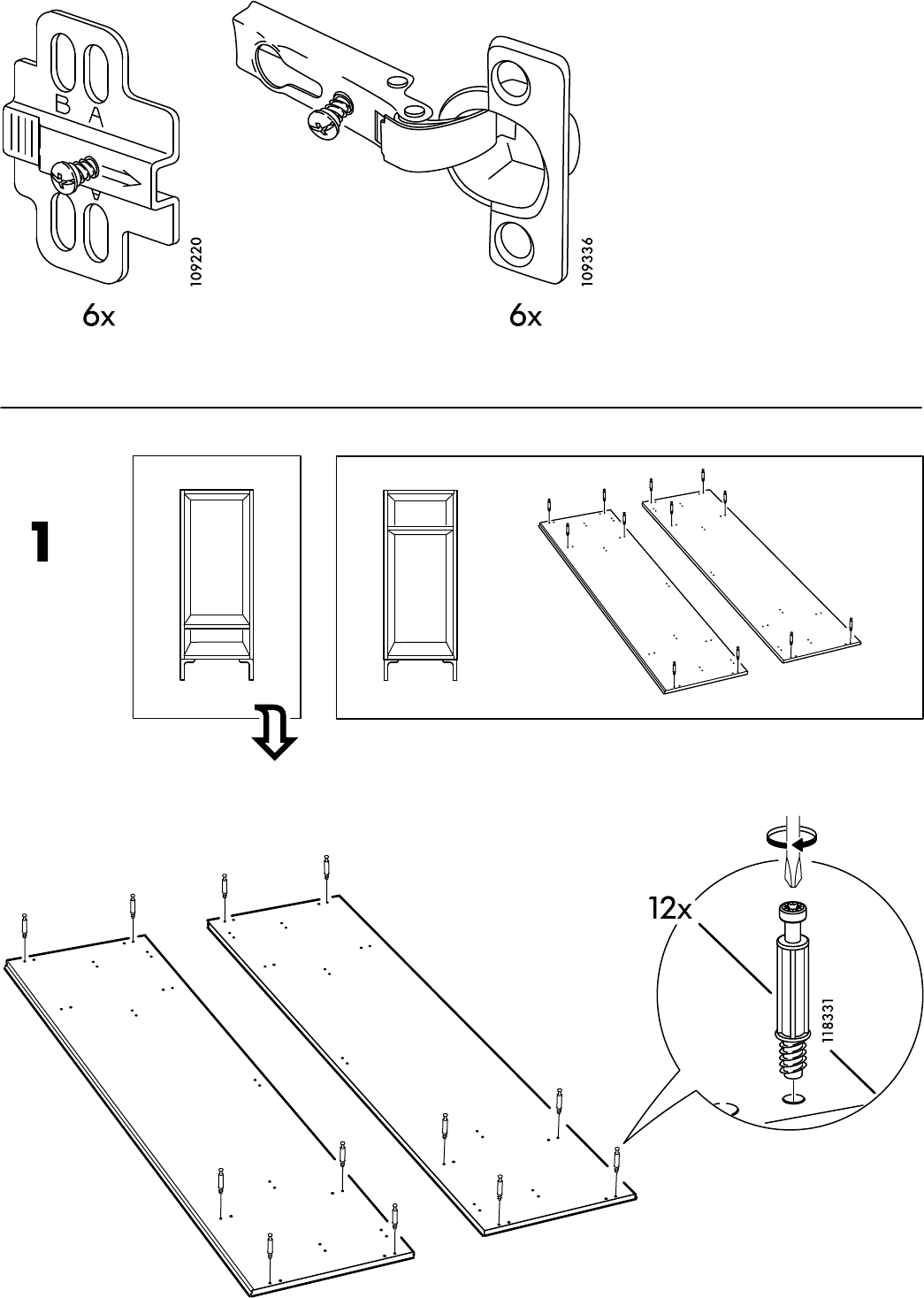 B A

A

109220

6x

109336

6x

1

12x

118331