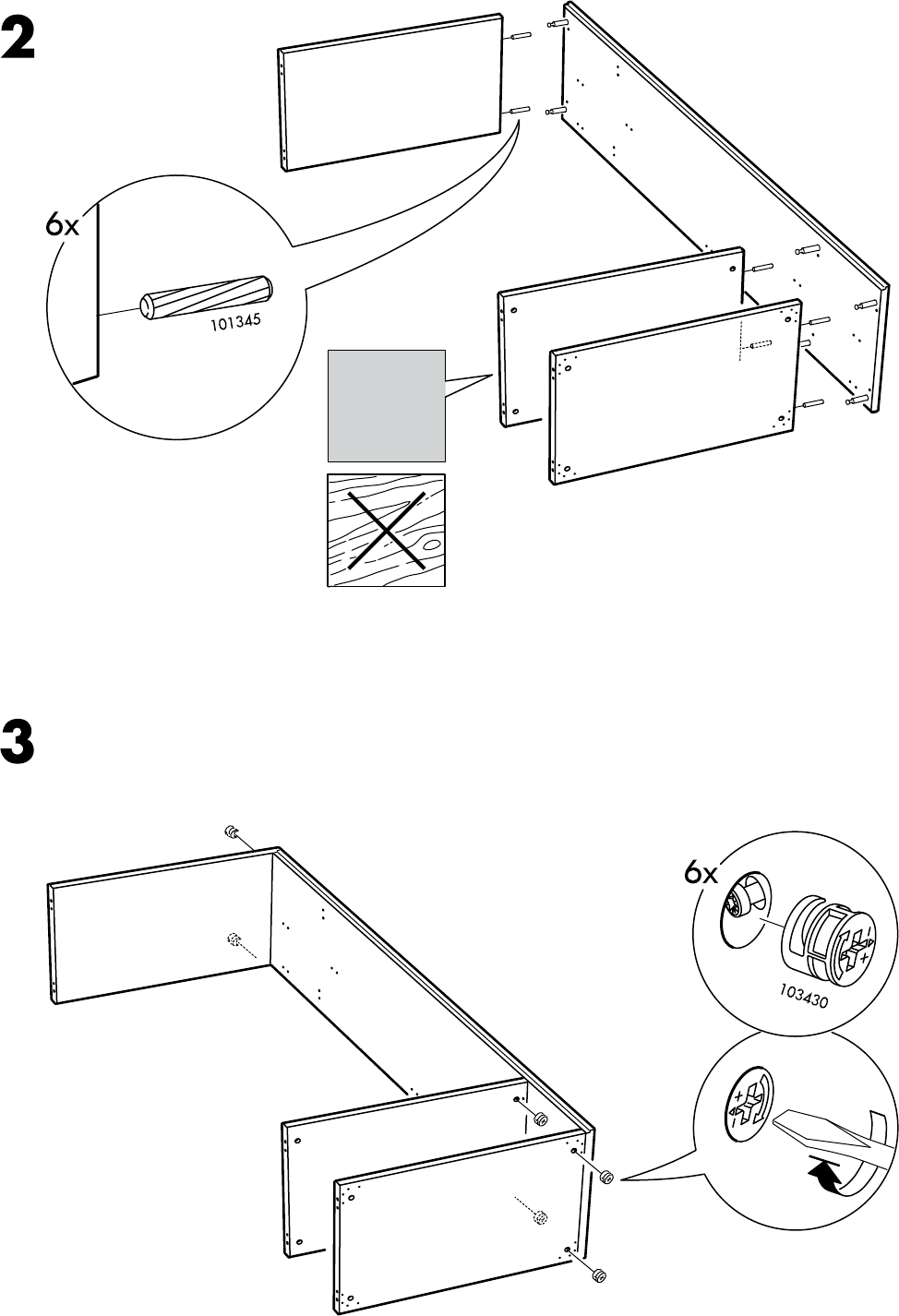 2

6x

101345

3

6x

103430