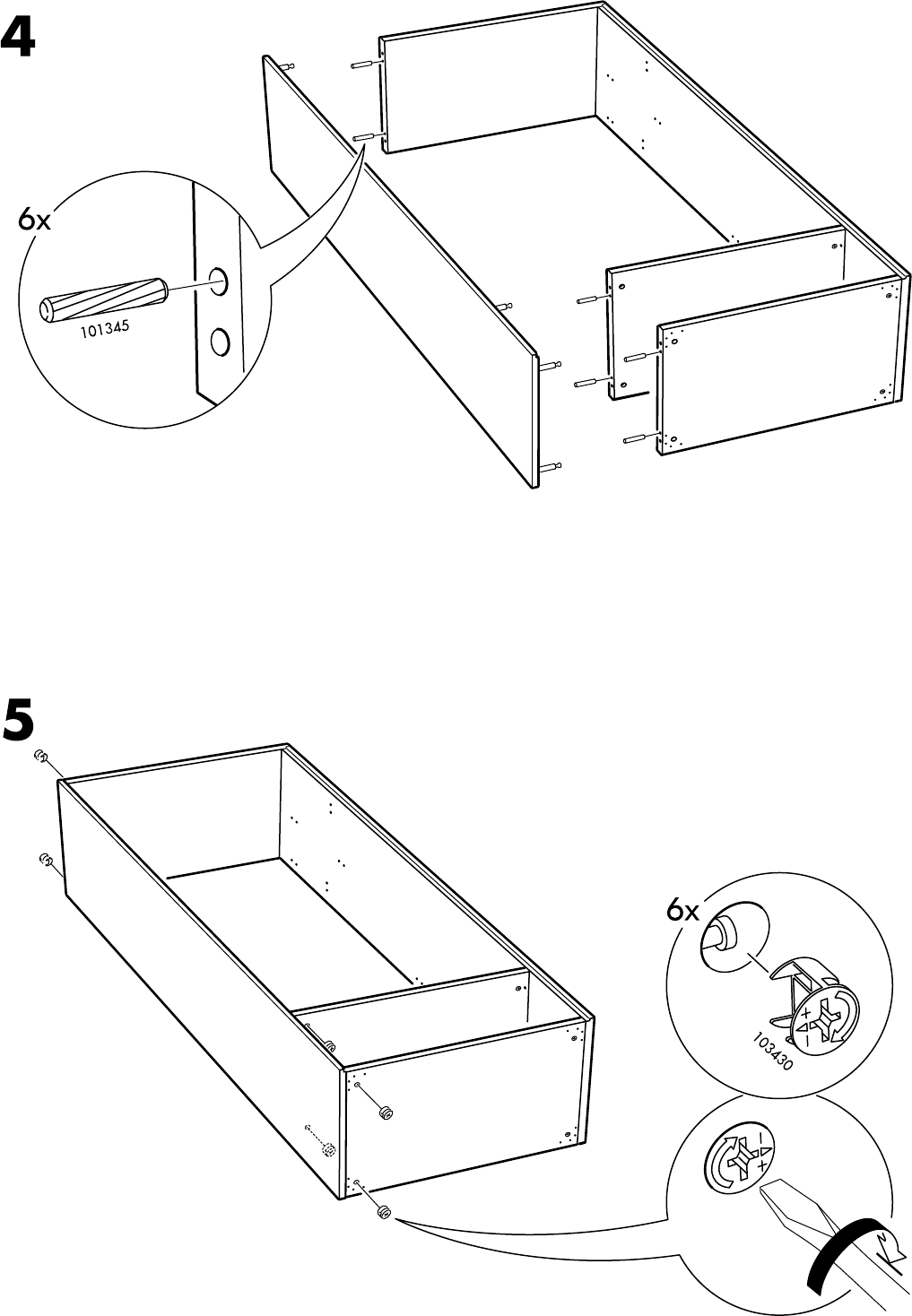 4

6x

101345

5

6x

103430