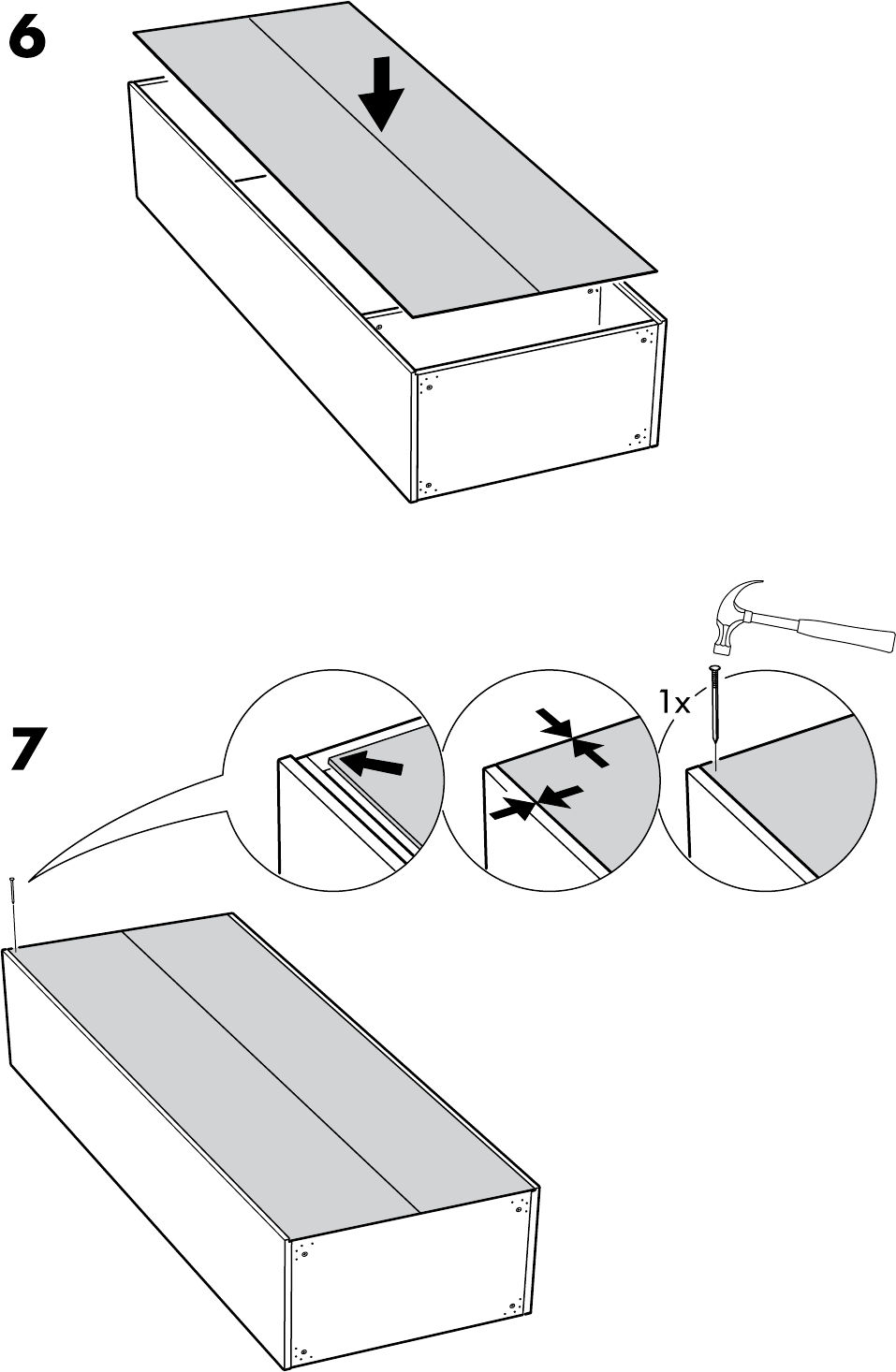 6

7

1x