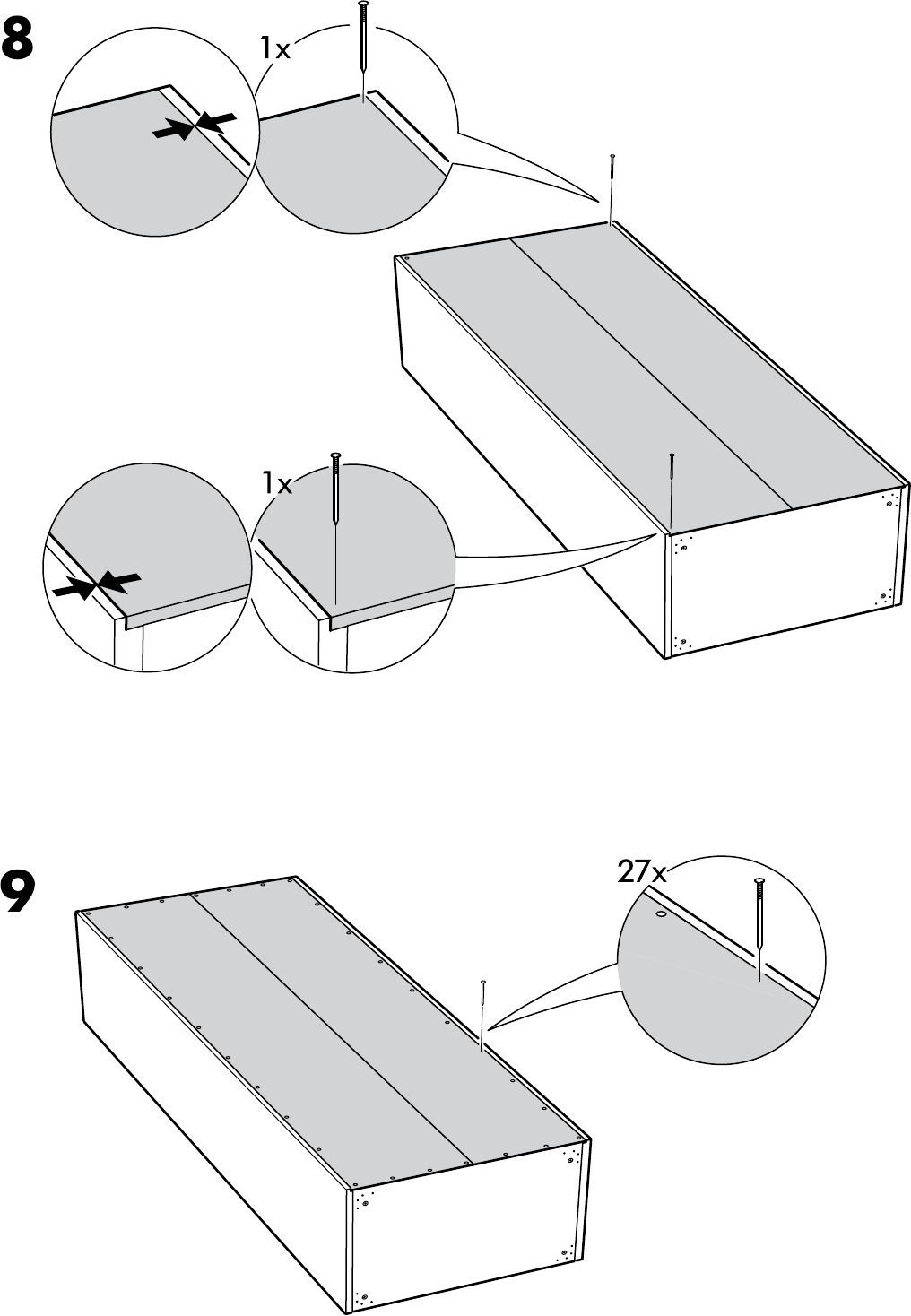 8

1x

1x

9

27x