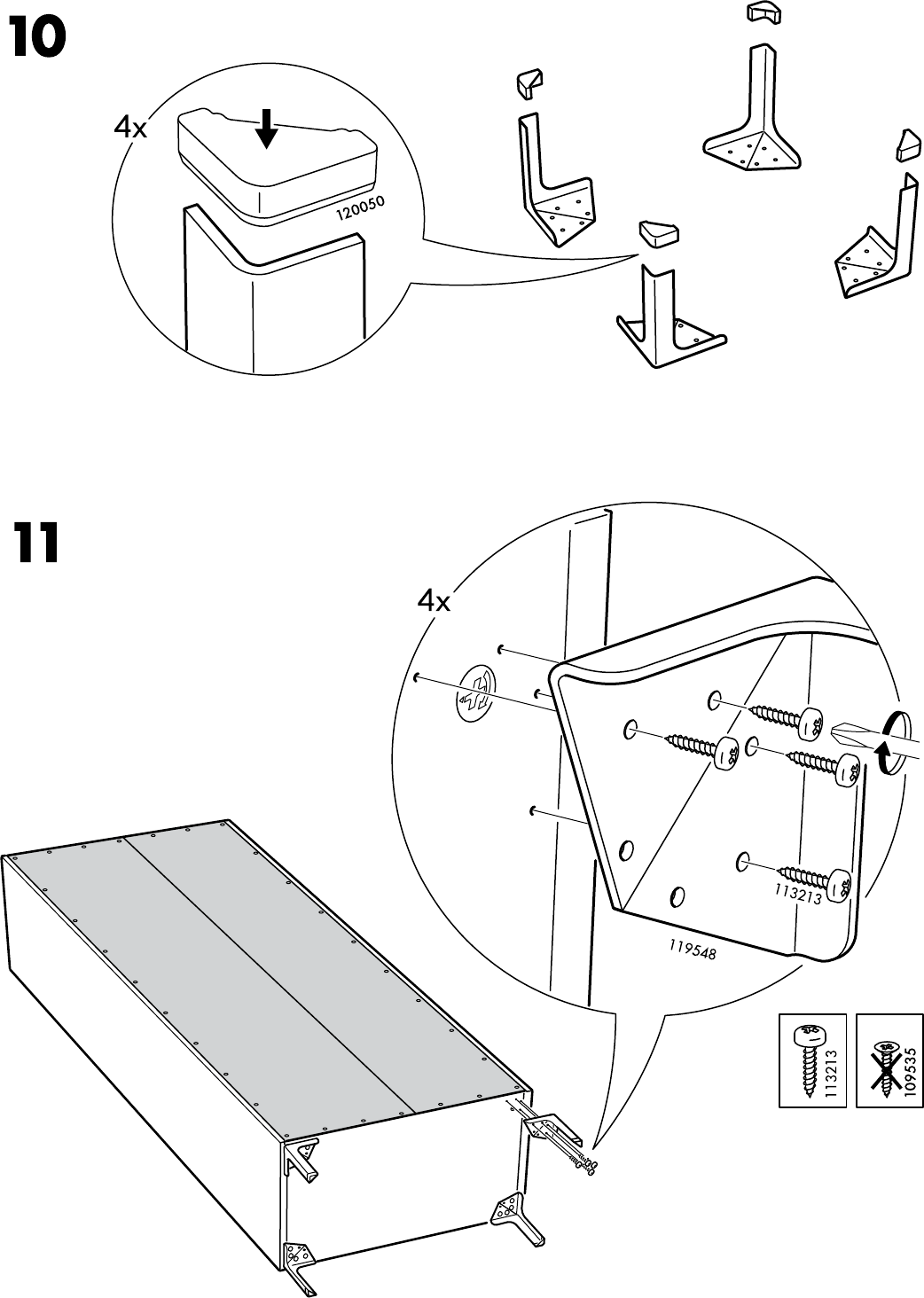 10

4x

120050

11

4x

113213

119548

113213

109535