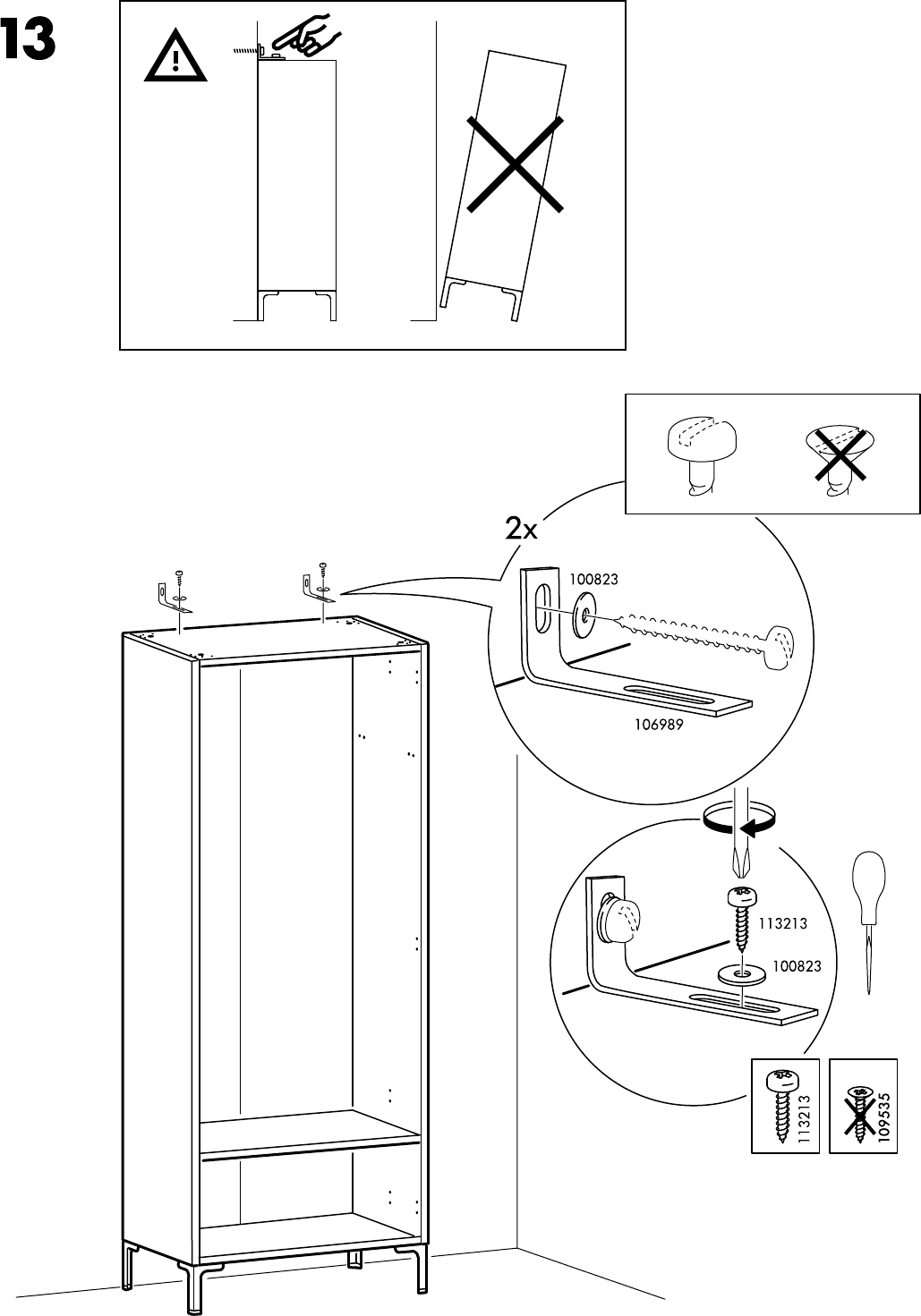 13

2x

100823

106989

113213

100823

113213

109535