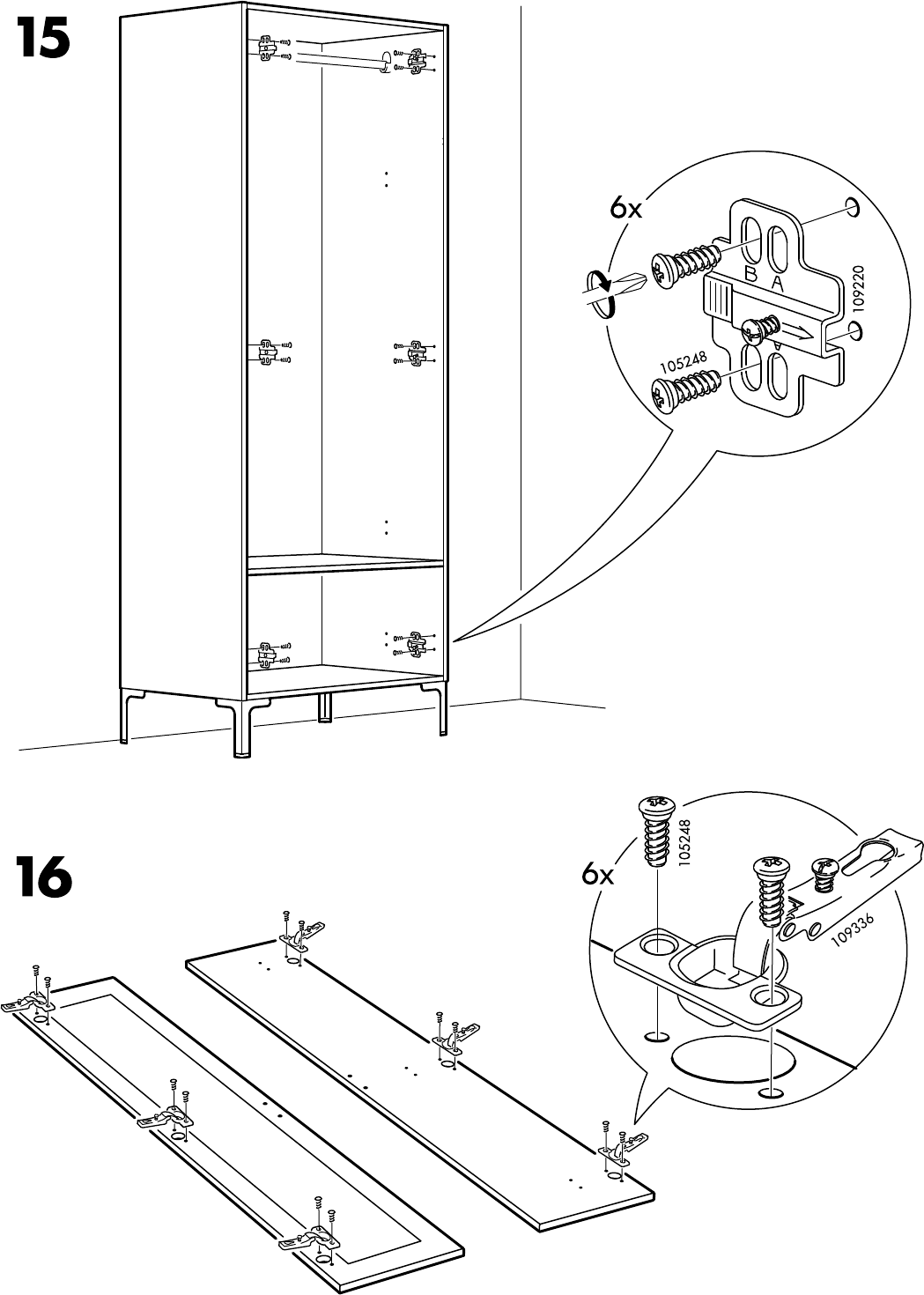 15

6x

B A

A

109220

105248

16

6x

105248

109336