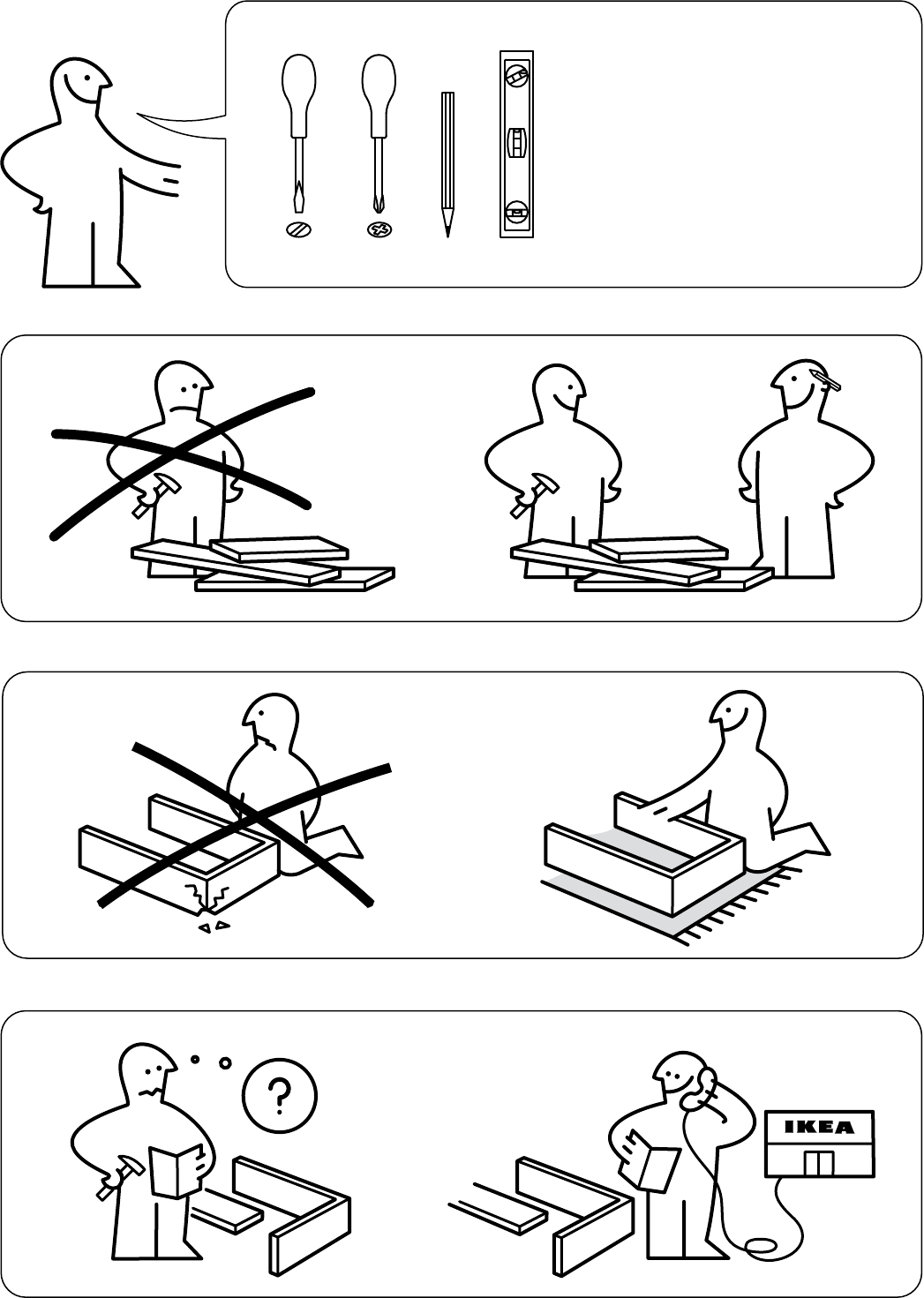 ?

IKEA